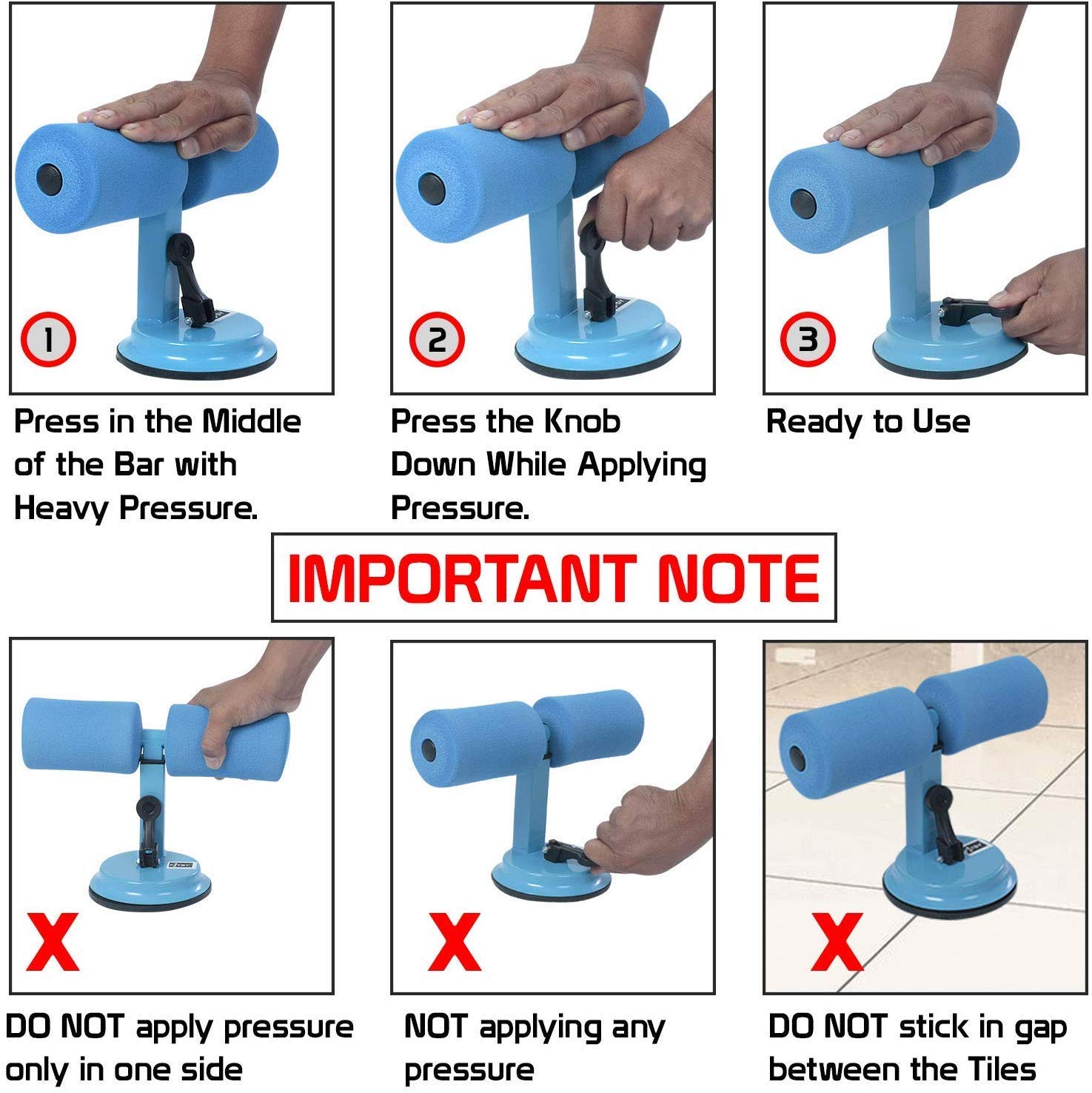 1

Press in the Middle of the Bar with Heavy Pressure.

2

Press the Knob Down While Applying Pressure.

3

Ready to Use

IMPORTANT NOTE

X

DO NOT apply pressure only in one side

X

NOT applying any pressure

X

DO NOT stick in gap between the Tiles