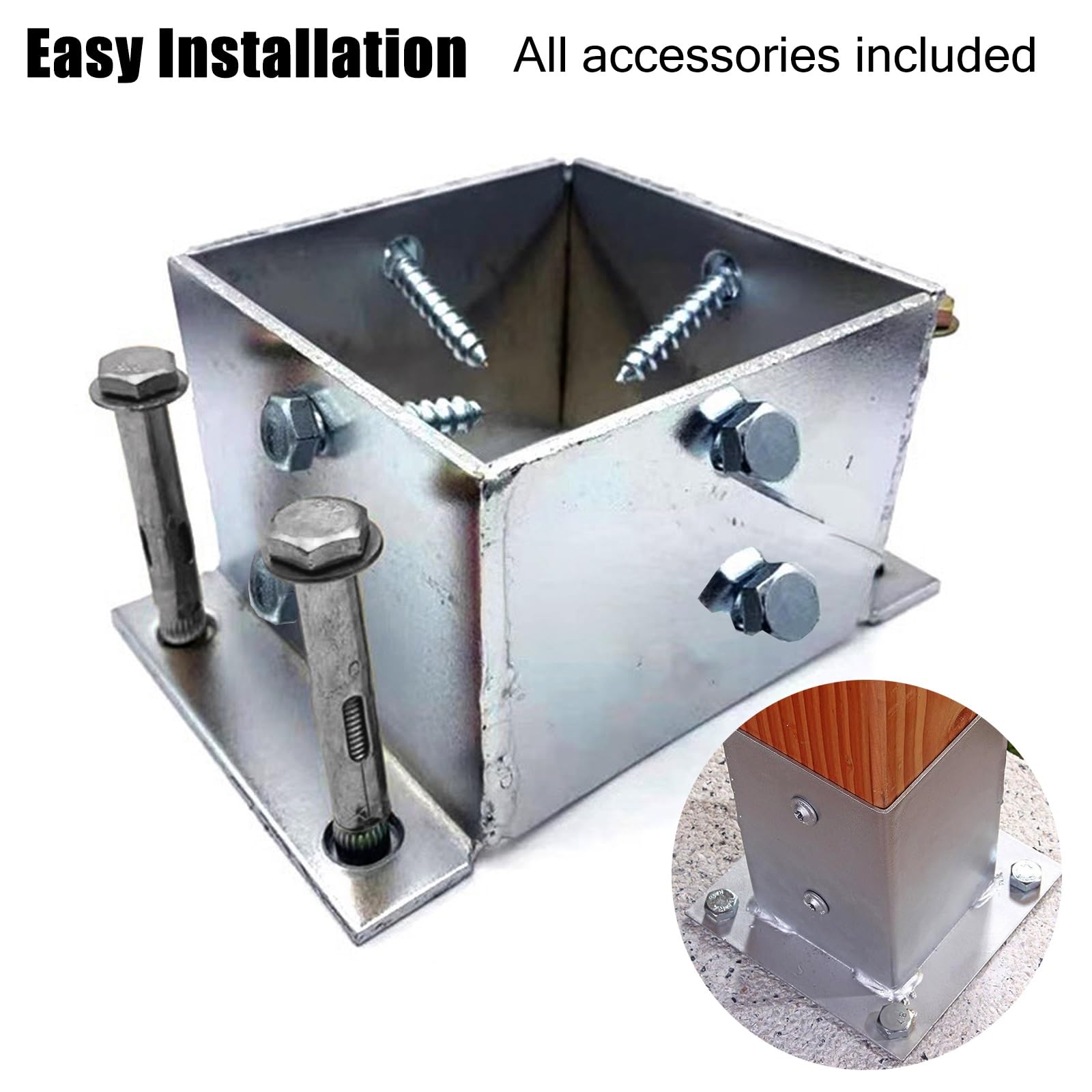 Easy Installation All accessories included