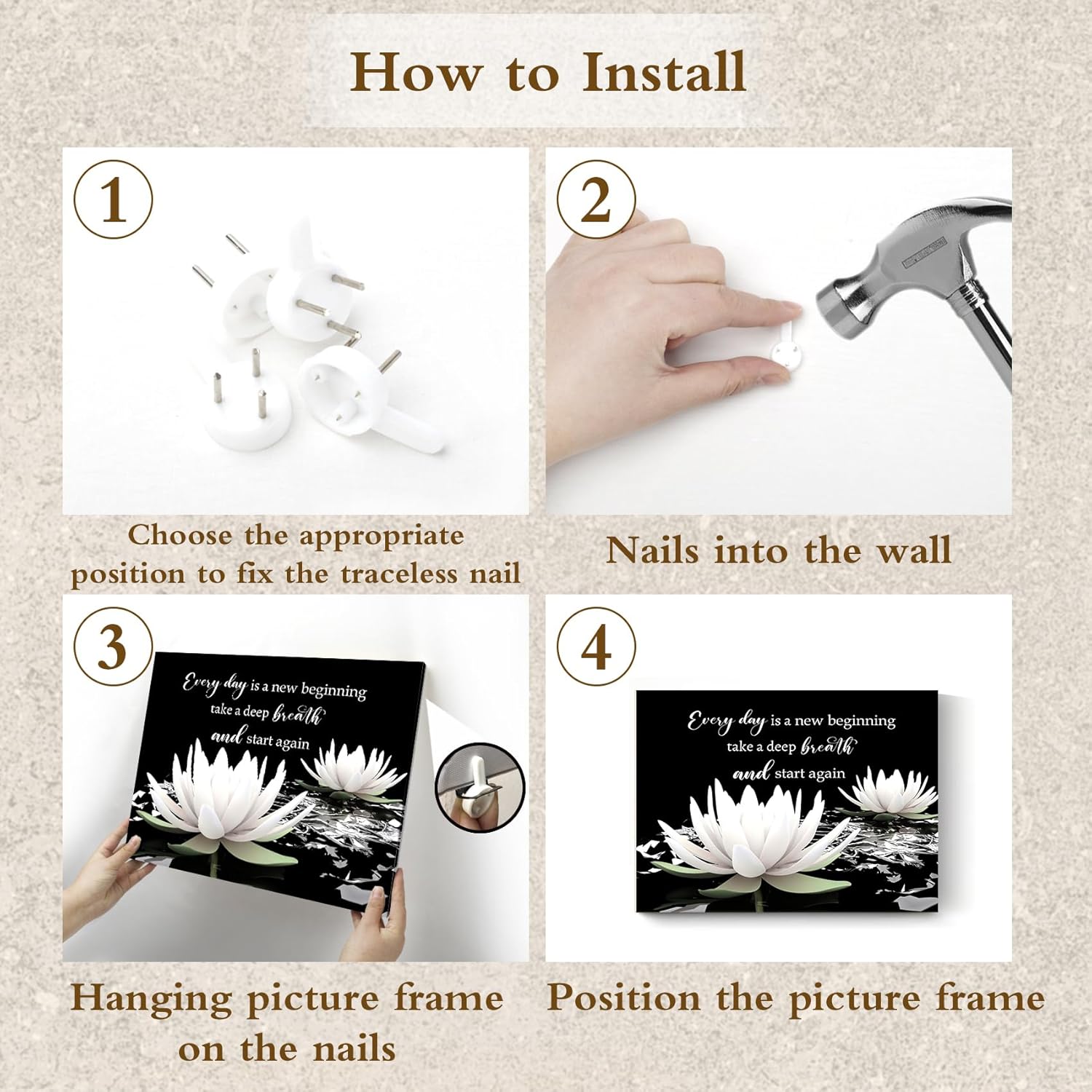 How to Install

1

Choose the appropriate position to fix the traceless nail

2

Nails into the wall

3

Every day is a new beginning take a deep breath and start again

Hanging picture frame on the nails

4

Every day is a new beginning take a deep breath and start again

Position the picture frame