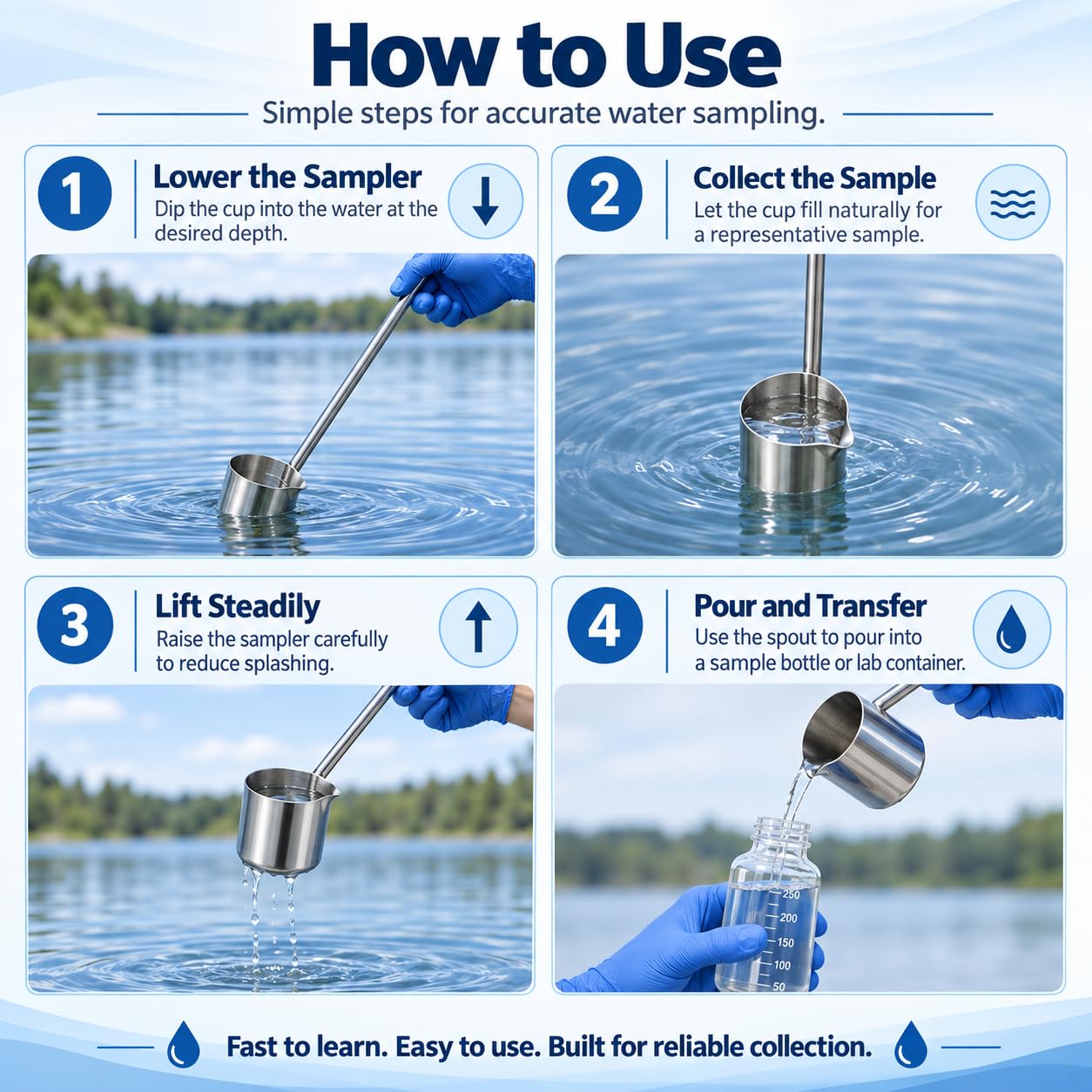 How to Use

Simple steps for accurate water sampling.

1
Lower the Sampler
Dip the cup into the water at the desired depth.

2
Collect the Sample
Let the cup fill naturally for a representative sample.

3
Lift Steadily
Raise the sampler carefully to reduce splashing.

4
Pour and Transfer
Use the spout to pour into a sample bottle or lab container.

250
200
150
100
50

Fast to learn. Easy to use. Built for reliable collection.