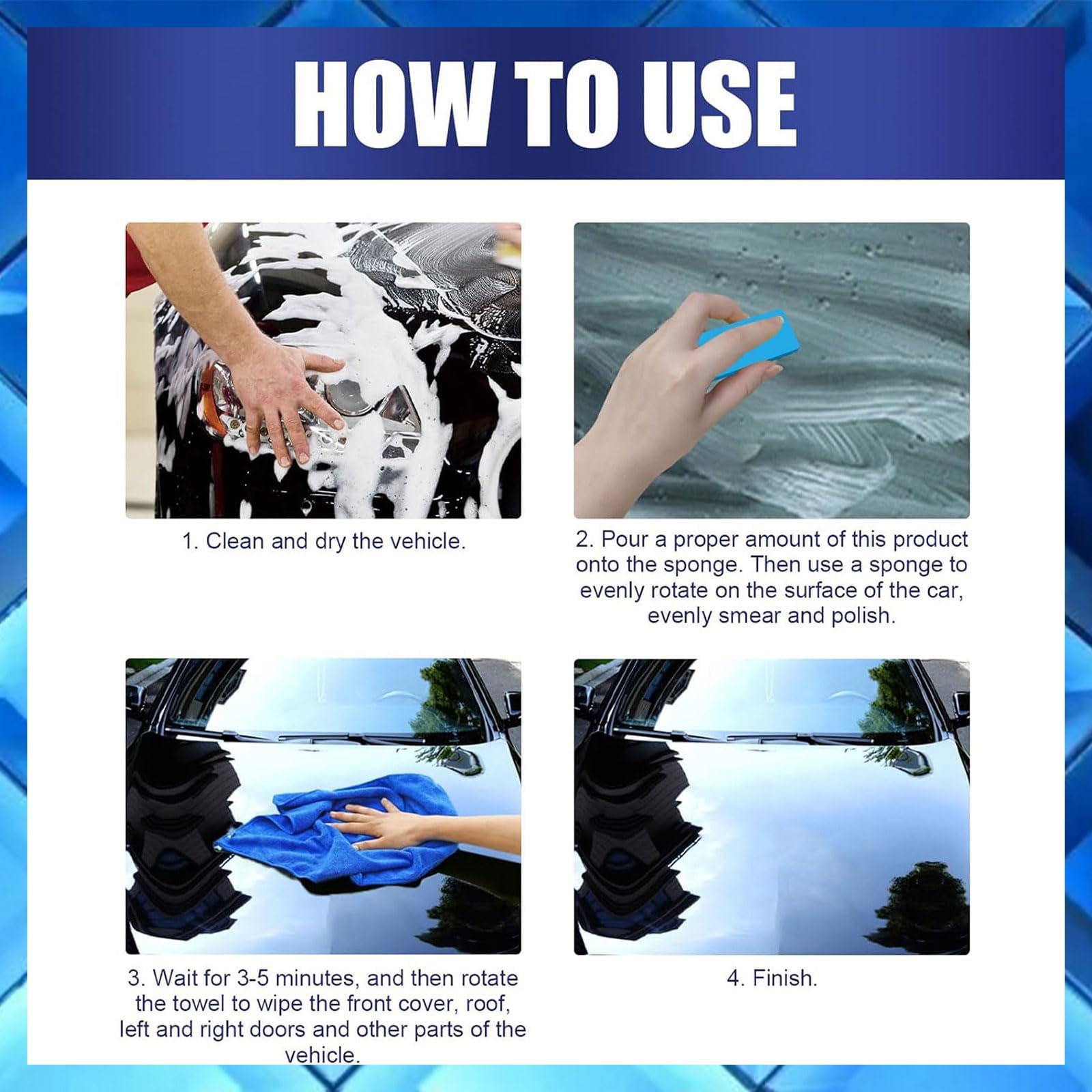 HOW TO USE

1. Clean and dry the vehicle.

2. Pour a proper amount of this product onto the sponge. Then use a sponge to evenly rotate on the surface of the car, evenly smear and polish.

3. Wait for 3-5 minutes, and then rotate the towel to wipe the front cover, roof, left and right doors and other parts of the vehicle.

4. Finish.