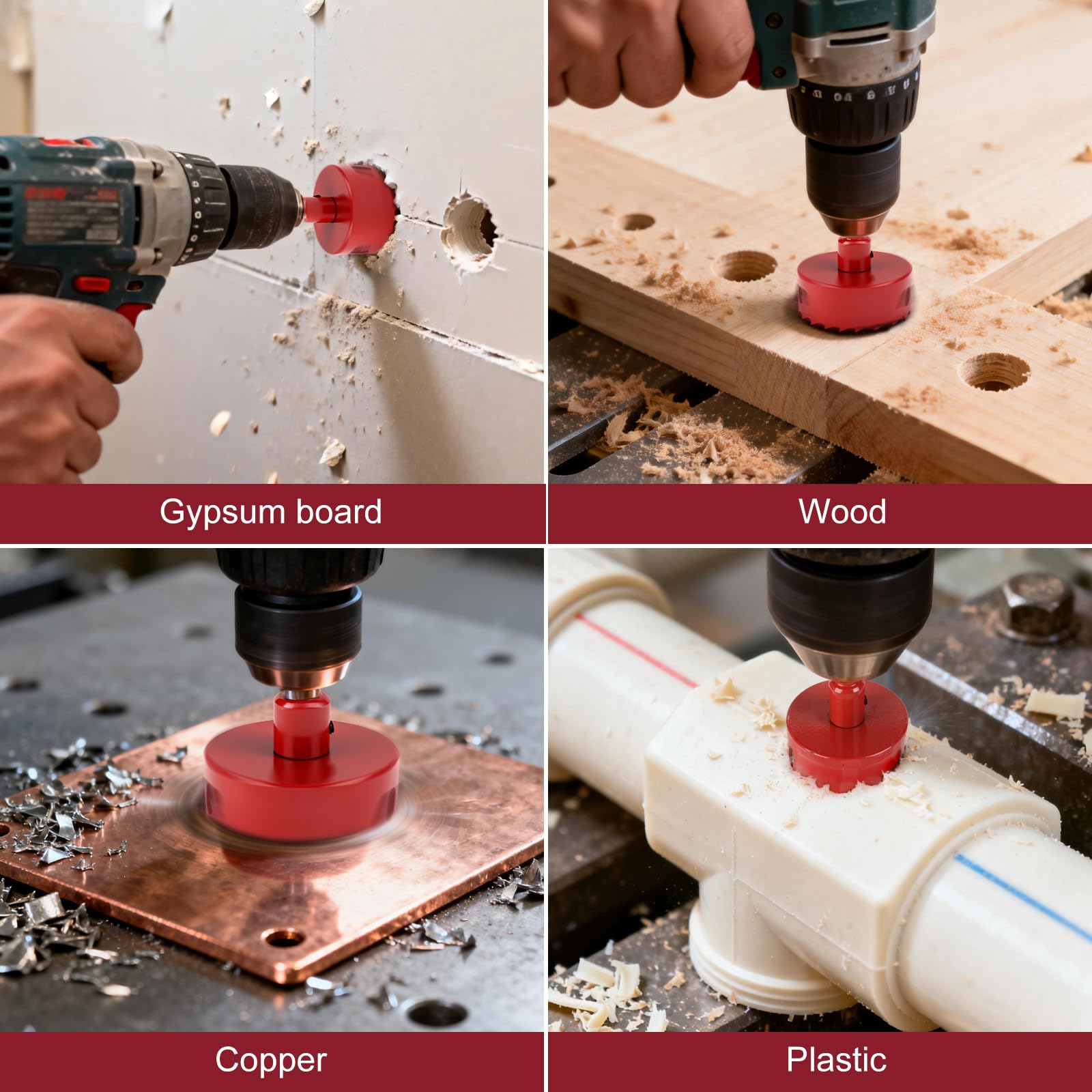 Gypsum board

Wood

Copper

Plastic