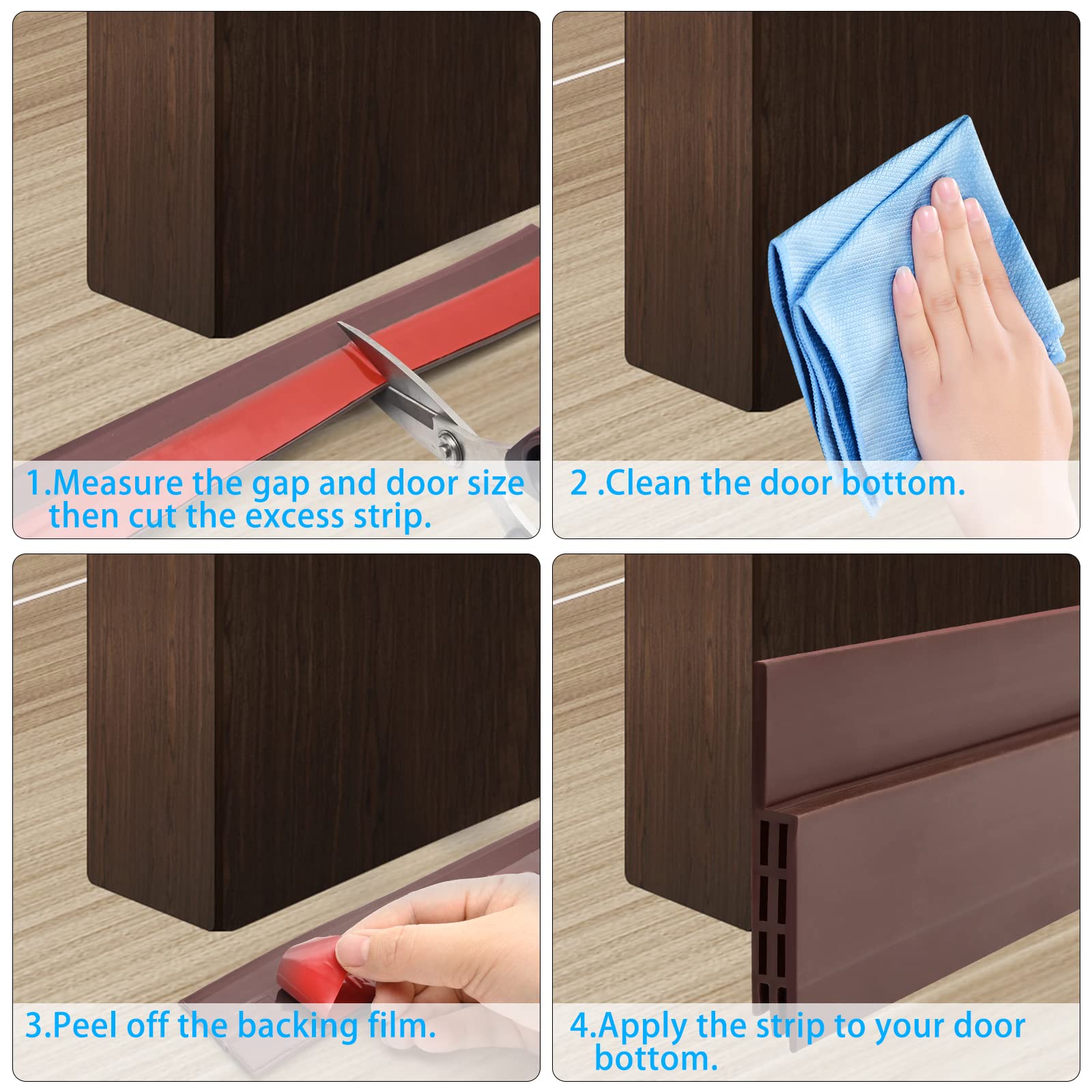 1.Measure the gap and door size then cut the excess strip.

2 .Clean the door bottom.

3.Peel off the backing film.

4.Apply the strip to your door bottom.