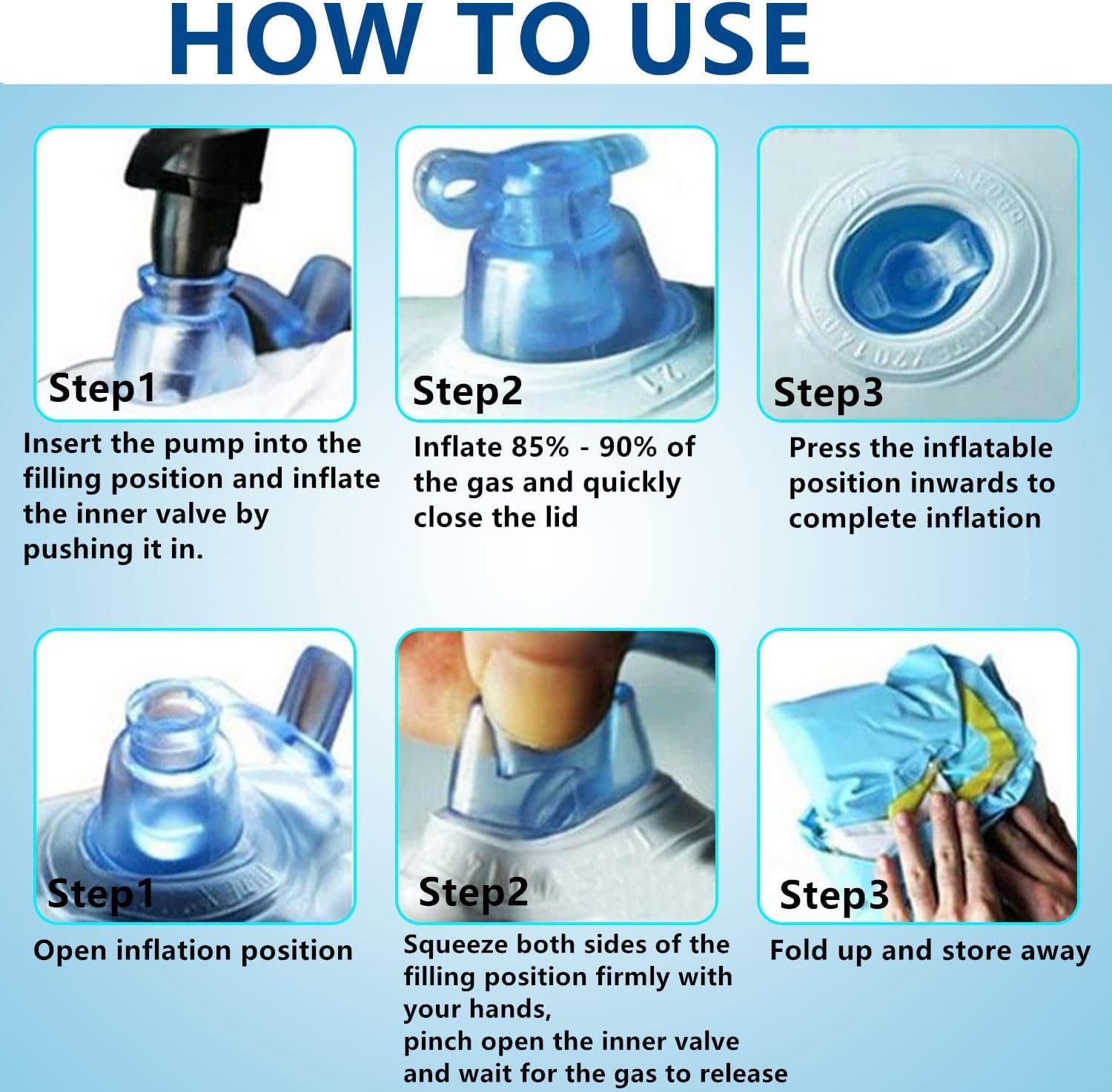 HOW TO USE

Step1

Insert the pump into the filling position and inflate the inner valve by pushing it in.

Step2

Inflate 85% - 90% of the gas and quickly close the lid

Step3

Press the inflatable position inwards to complete inflation

Step1

Open inflation position

Step2

Squeeze both sides of the filling position firmly with your hands,
pinch open the inner valve and wait for the gas to release

Step3

Fold up and store away