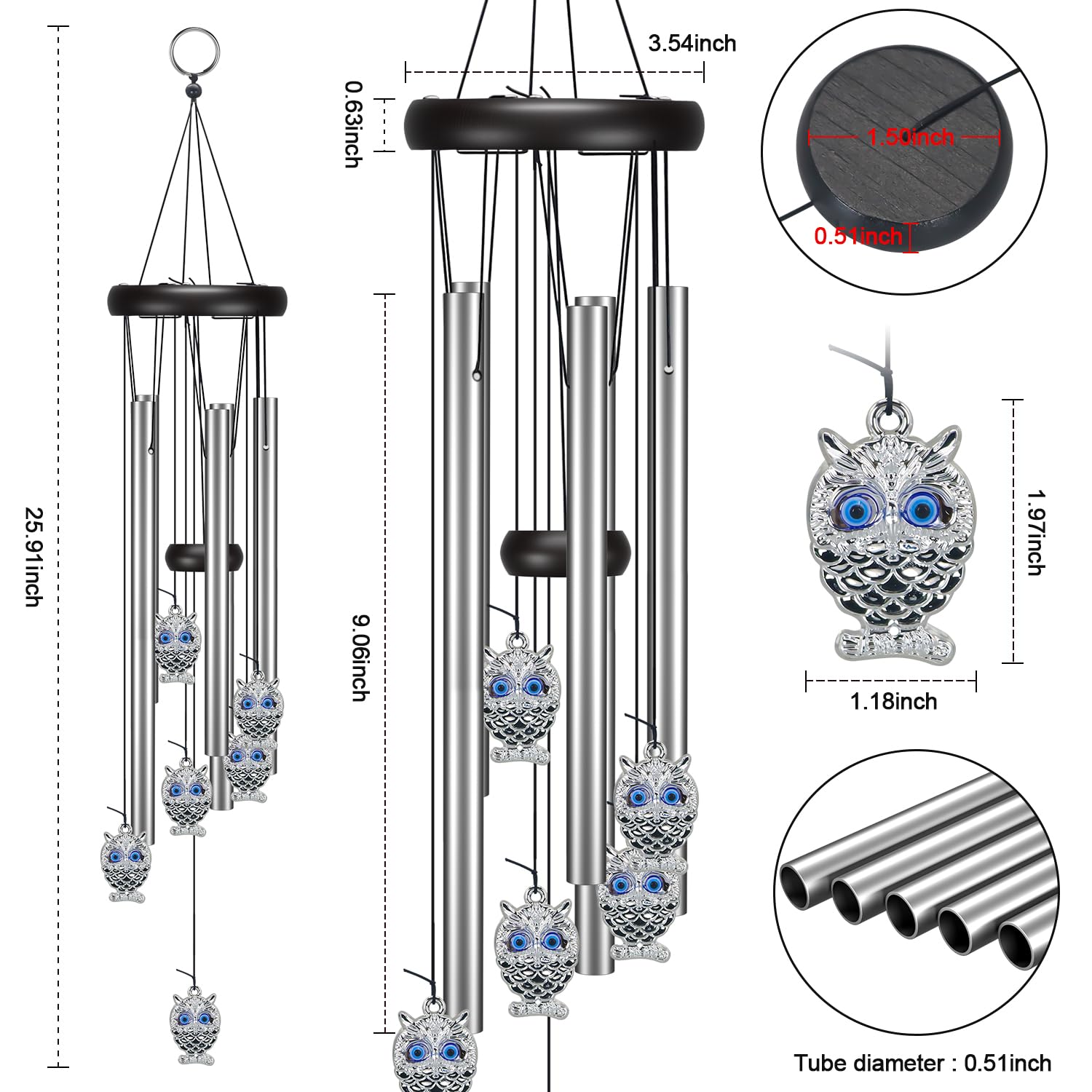 25.91inch

3.54inch

0.63inch

9.06inch

1.50inch

0.51inch

1.97inch

1.18inch

Tube diameter : 0.51inch