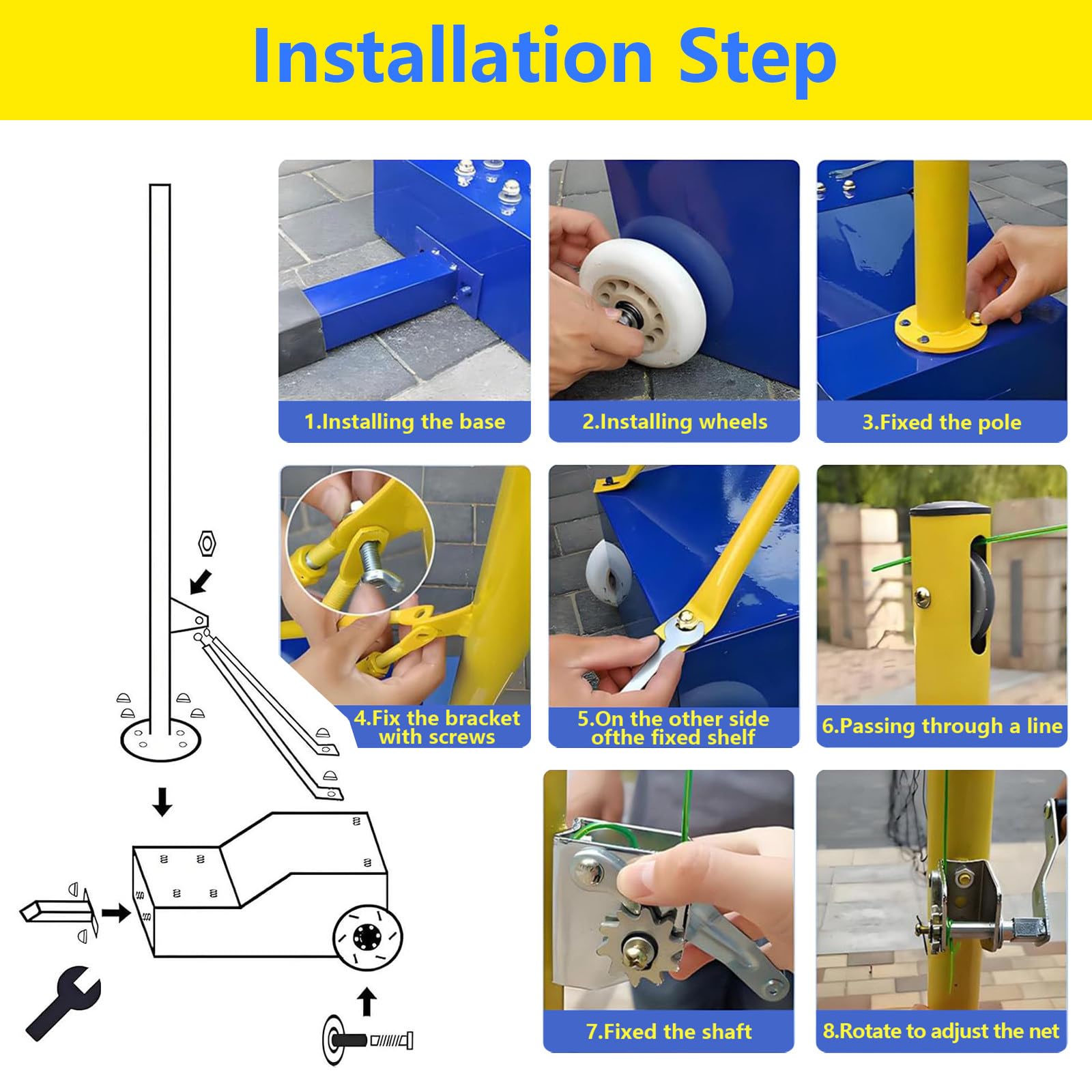 Installation Step

1.Installing the base

2.Installing wheels

3.Fixed the pole

4.Fix the bracket with screws

5.On the other side ofthe fixed shelf

6.Passing through a line

7.Fixed the shaft

8.Rotate to adjust the net