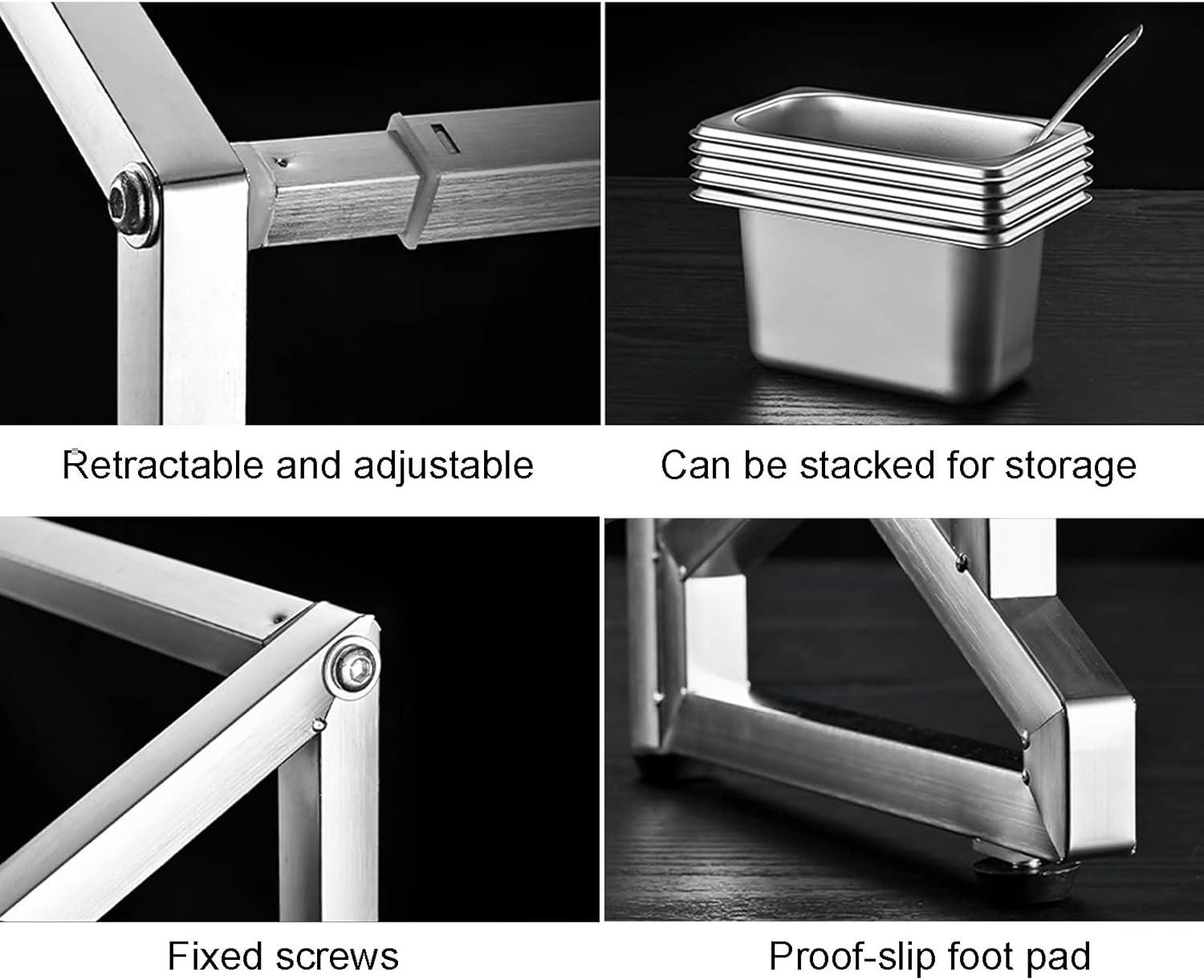 Retractable and adjustable

Can be stacked for storage

Fixed screws

Proof-slip foot pad