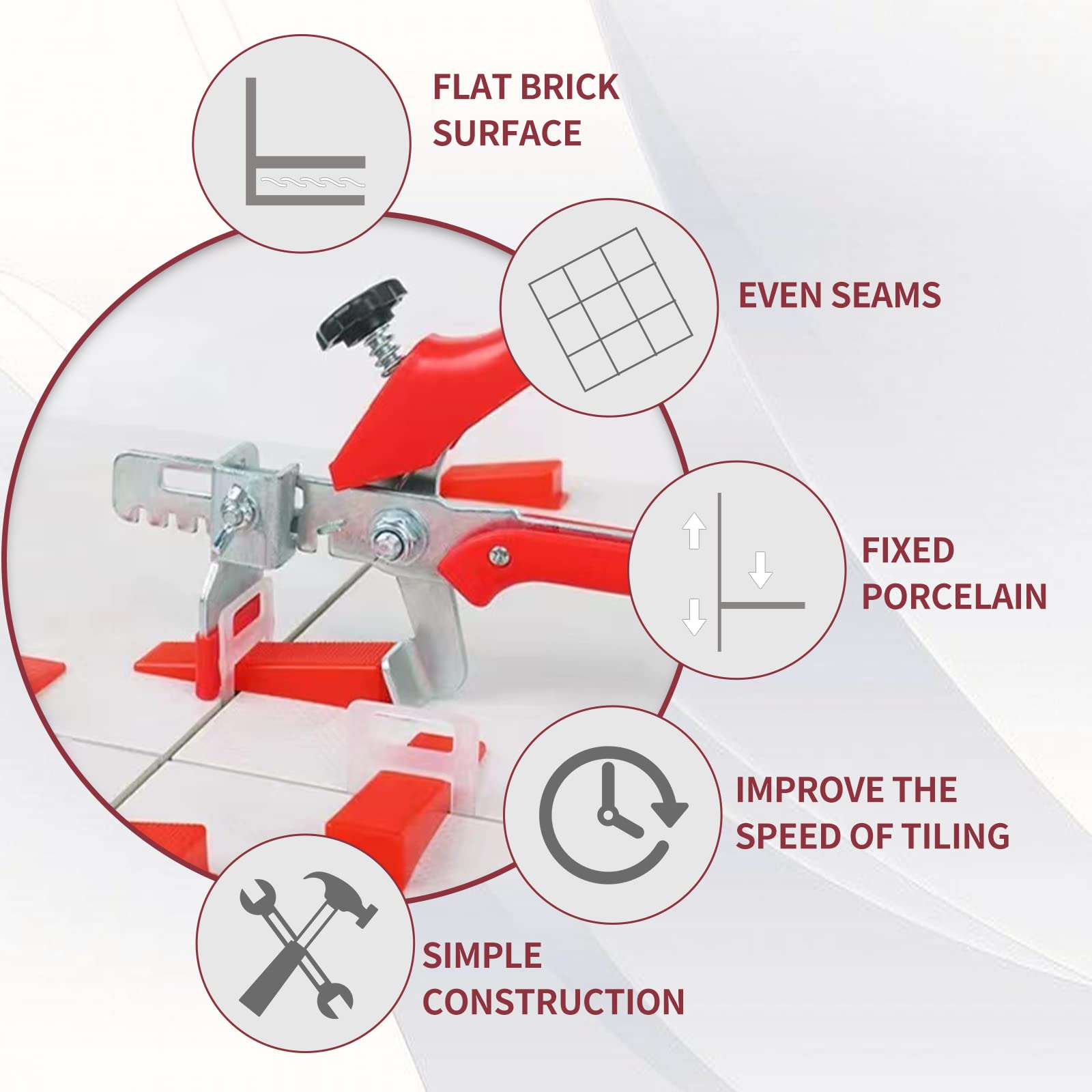 FLAT BRICK SURFACE

EVEN SEAMS

FIXED PORCELAIN

IMPROVE THE SPEED OF TILING

SIMPLE CONSTRUCTION