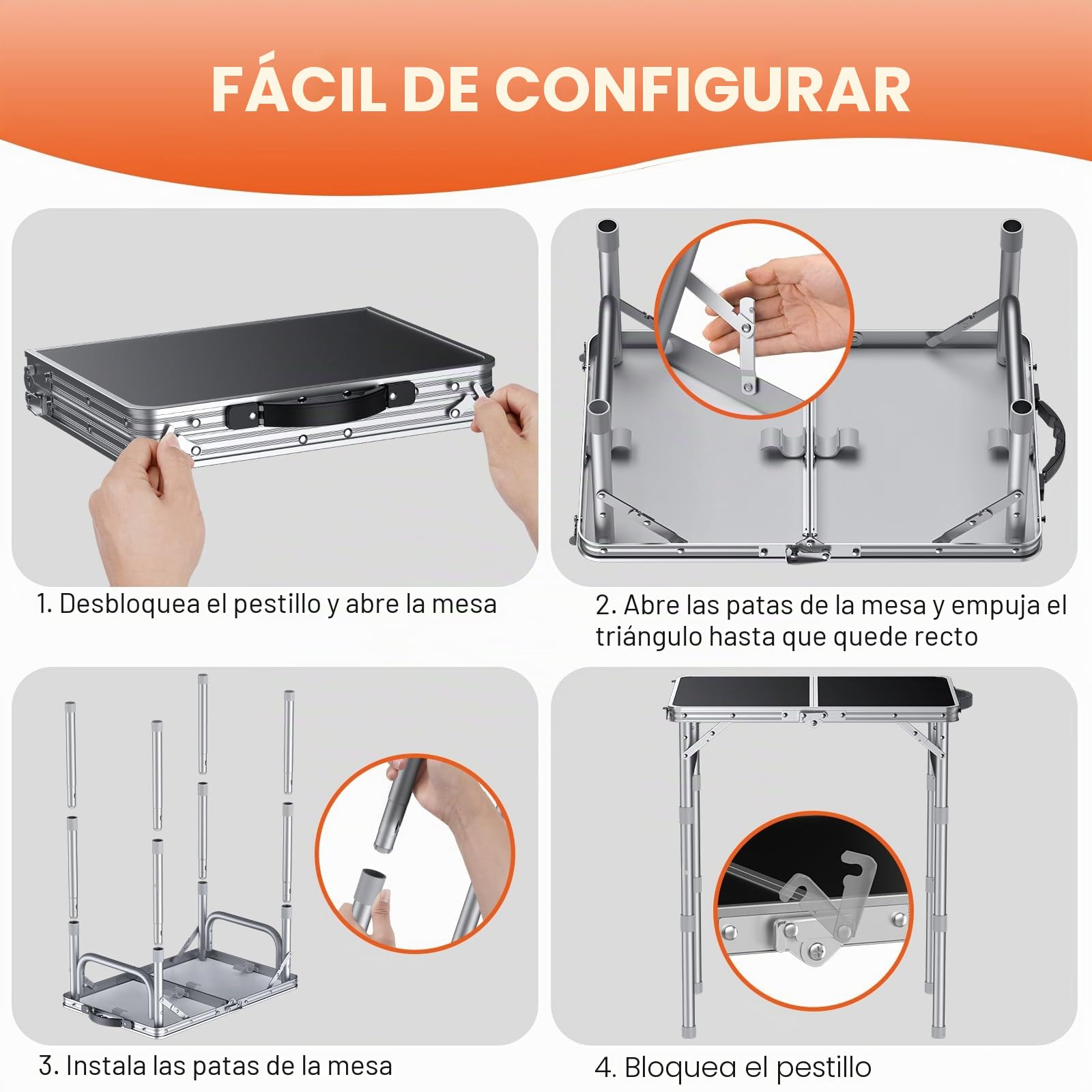 FÁCIL DE CONFIGURAR

1. Desbloquea el pestillo y abre la mesa

2. Abre las patas de la mesa y empuja el triángulo hasta que quede recto

3. Instala las patas de la mesa

4. Bloquea el pestillo