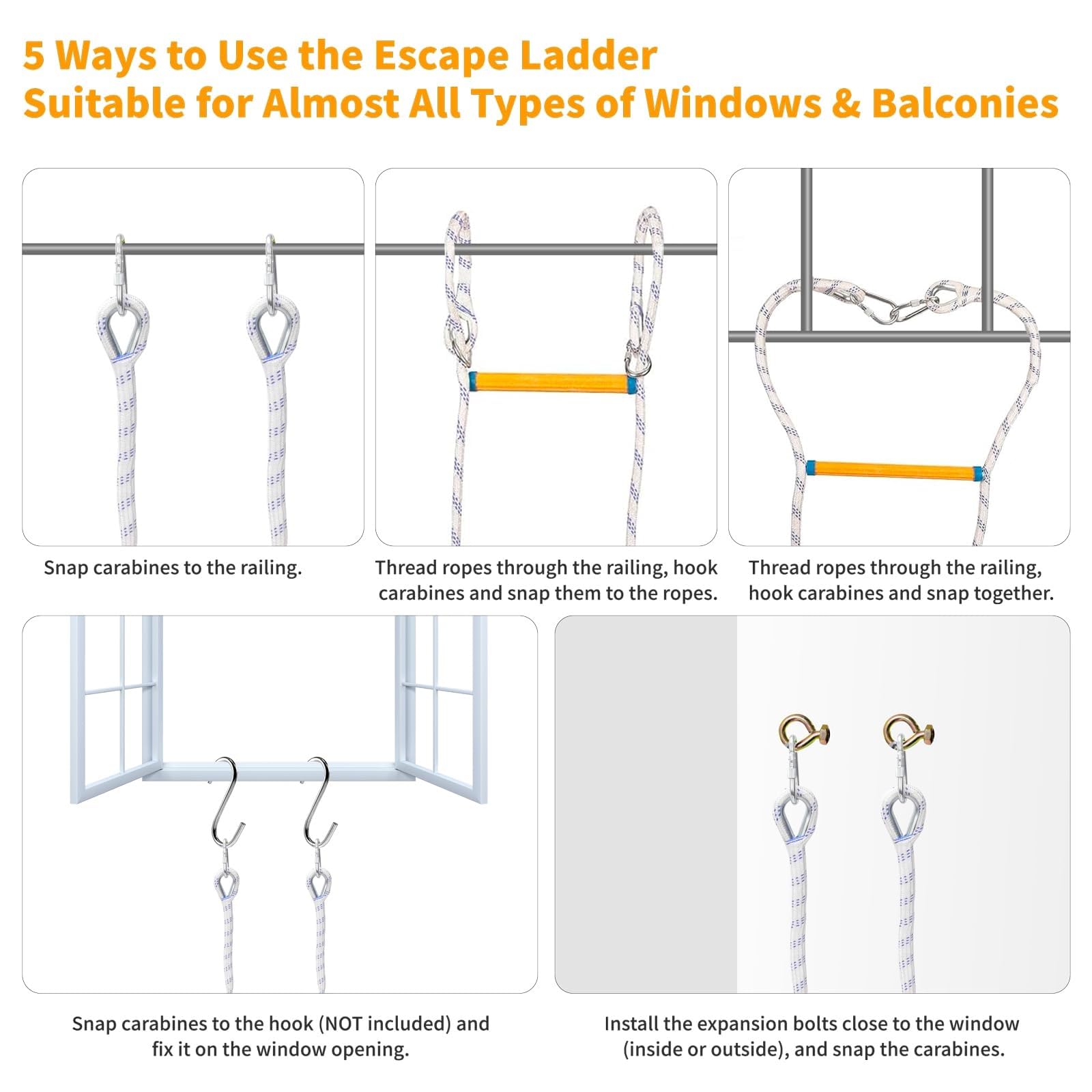 5 Ways to Use the Escape Ladder
Suitable for Almost All Types of Windows & Balconies

Snap carabines to the railing.

Thread ropes through the railing, hook carabines and snap them to the ropes.

Thread ropes through the railing, hook carabines and snap together.

Snap carabines to the hook (NOT included) and fix it on the window opening.

Install the expansion bolts close to the window (inside or outside), and snap the carabines.