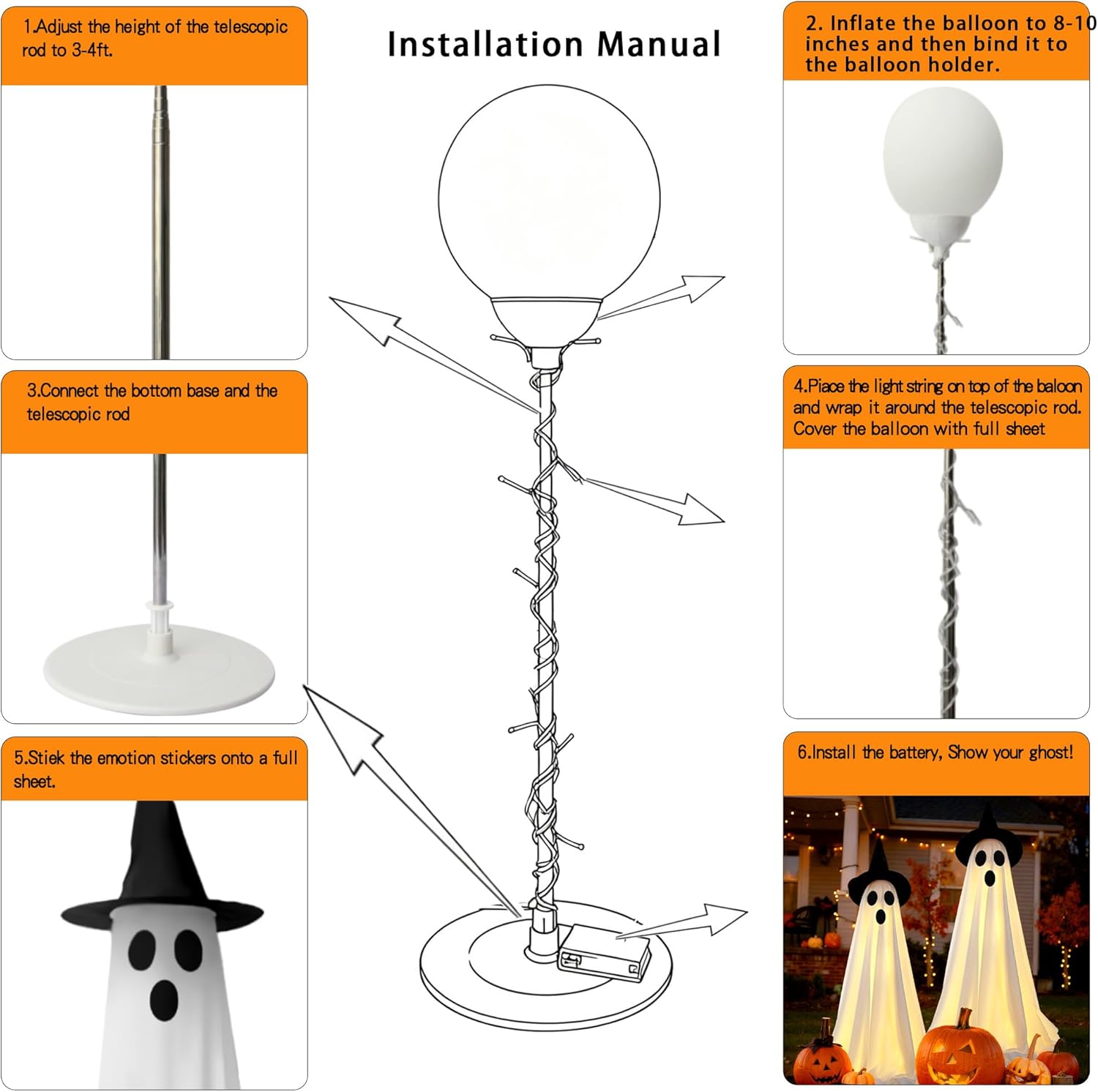 Installation Manual

1.Adjust the height of the telescopic rod to 3-4ft.

2. Inflate the balloon to 8-10 inches and then bind it to the balloon holder.

3.Connect the bottom base and the telescopic rod

4.Piace the light string on top of the baloon and wrap it around the telescopic rod. Cover the balloon with full sheet

5.Stiek the emotion stickers onto a full sheet.

6.Install the battery, Show your ghost!