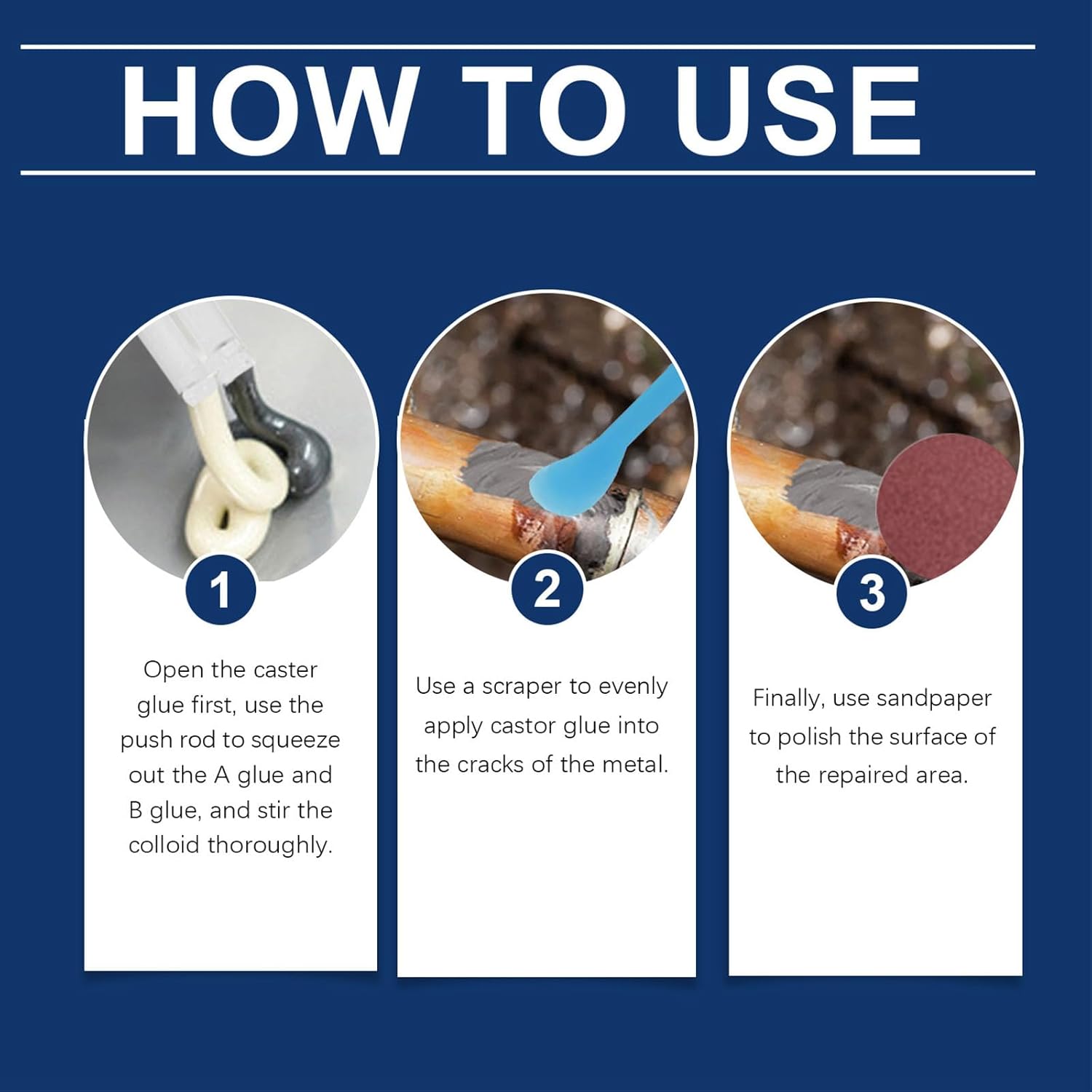 HOW TO USE

1

Open the caster glue first, use the push rod to squeeze out the A glue and B glue, and stir the colloid thoroughly.

2

Use a scraper to evenly apply castor glue into the cracks of the metal.

3

Finally, use sandpaper to polish the surface of the repaired area.