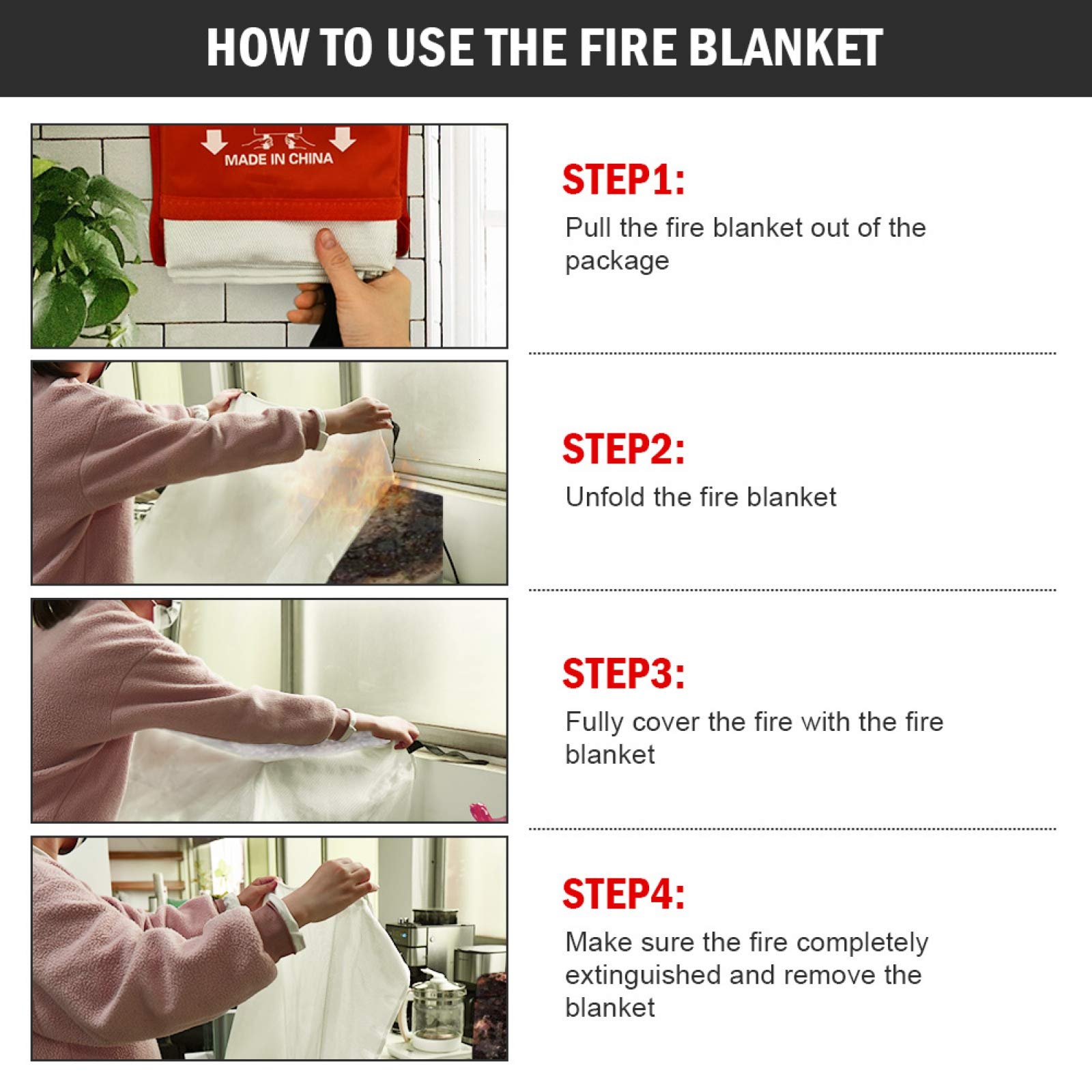 HOW TO USE THE FIRE BLANKET

MADE IN CHINA

STEP1:
Pull the fire blanket out of the package

STEP2:
Unfold the fire blanket

STEP3:
Fully cover the fire with the fire blanket

STEP4:
Make sure the fire completely extinguished and remove the blanket