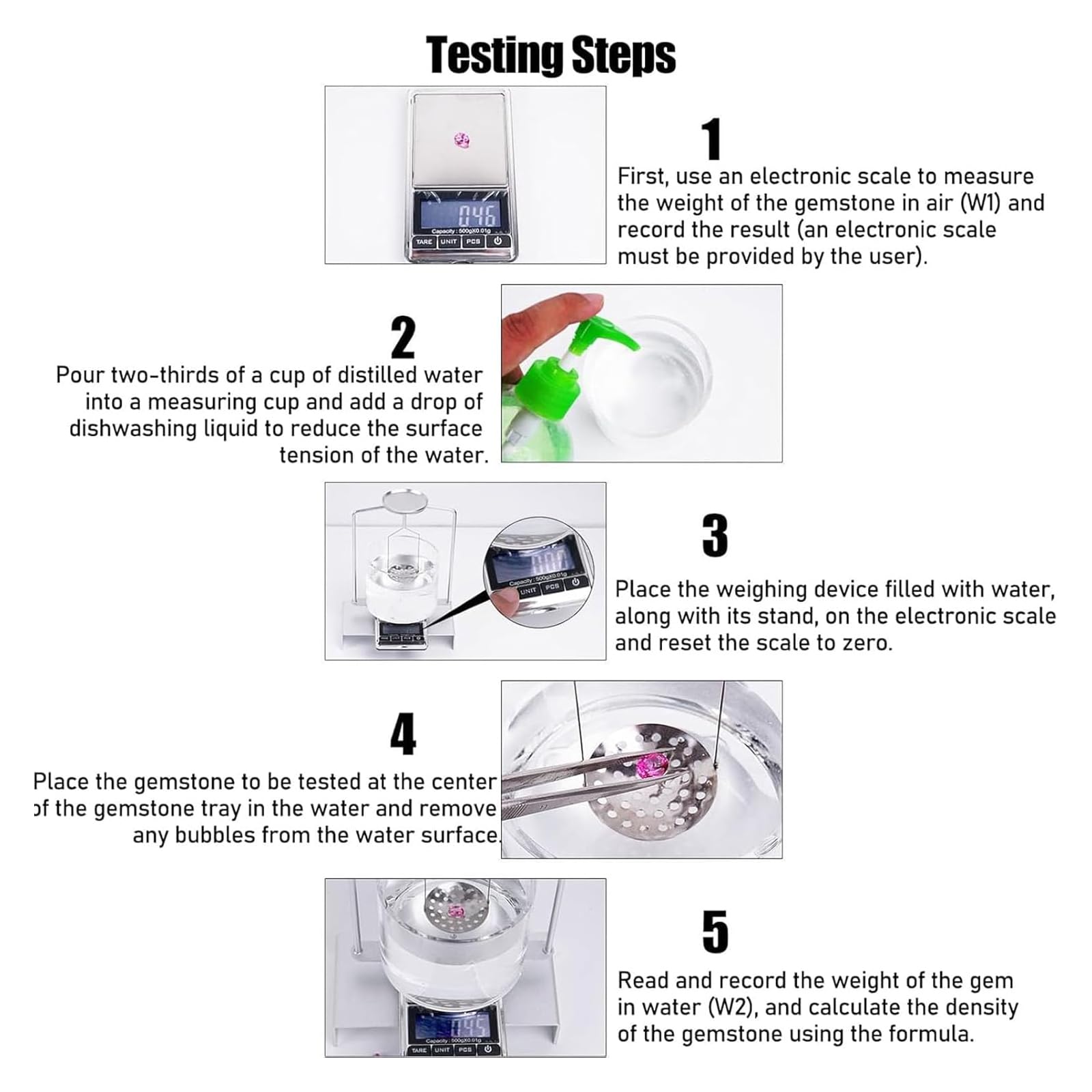 Testing Steps

0.46

Capacity: 500gX0.01g

TARE UNIT PCS

1

First, use an electronic scale to measure the weight of the gemstone in air (W1) and record the result (an electronic scale must be provided by the user).

2

Pour two-thirds of a cup of distilled water into a measuring cup and add a drop of dishwashing liquid to reduce the surface tension of the water.

0.00

Capacity: 500gX0.01g

UNIT PCS

3

Place the weighing device filled with water, along with its stand, on the electronic scale and reset the scale to zero.

4

Place the gemstone to be tested at the center of the gemstone tray in the water and remove any bubbles from the water surface.

0.35

Capacity: 500gX0.01g

TARE UNIT PCS

5

Read and record the weight of the gem in water (W2), and calculate the density of the gemstone using the formula.