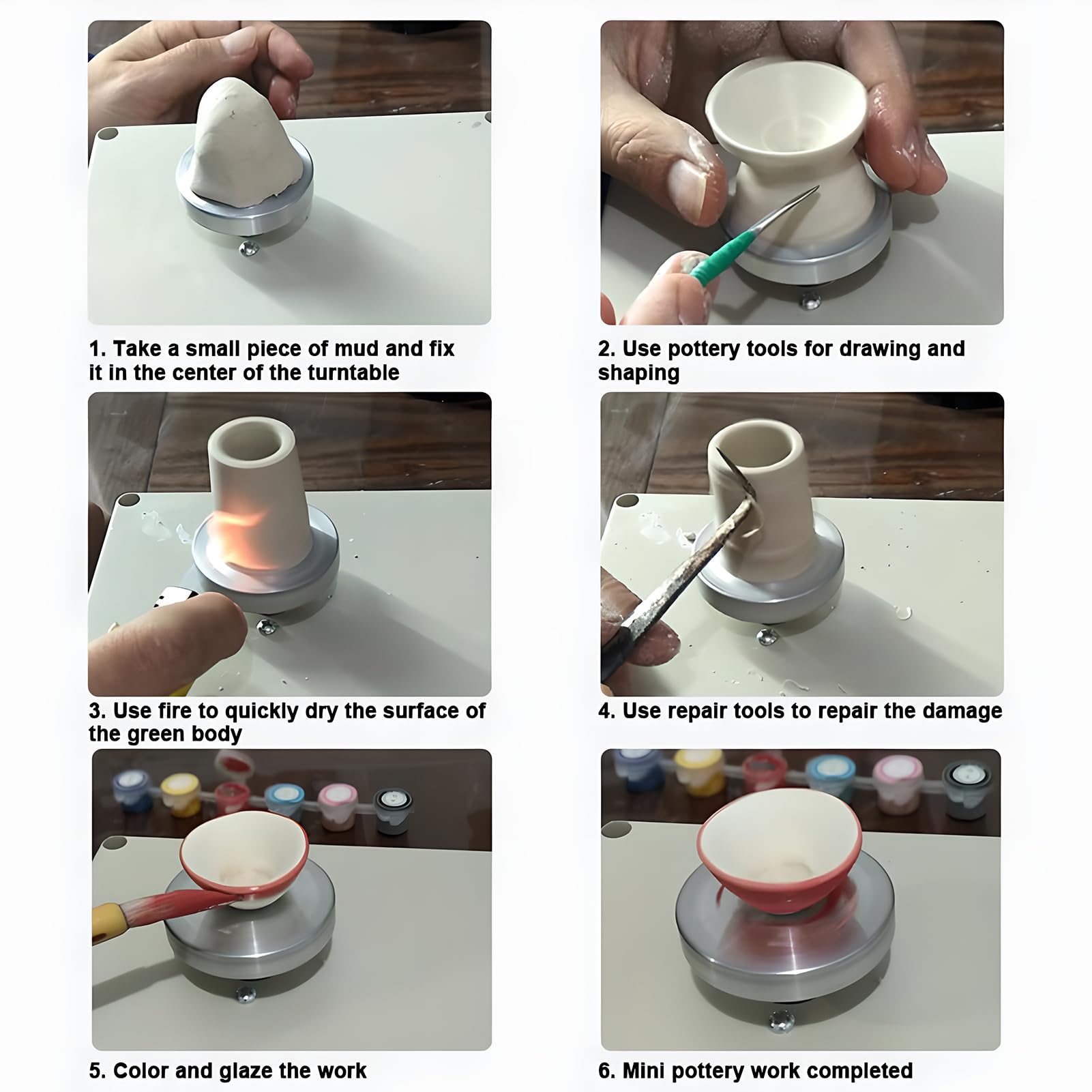 1. Take a small piece of mud and fix it in the center of the turntable

2. Use pottery tools for drawing and shaping

3. Use fire to quickly dry the surface of the green body

4. Use repair tools to repair the damage

5. Color and glaze the work

6. Mini pottery work completed