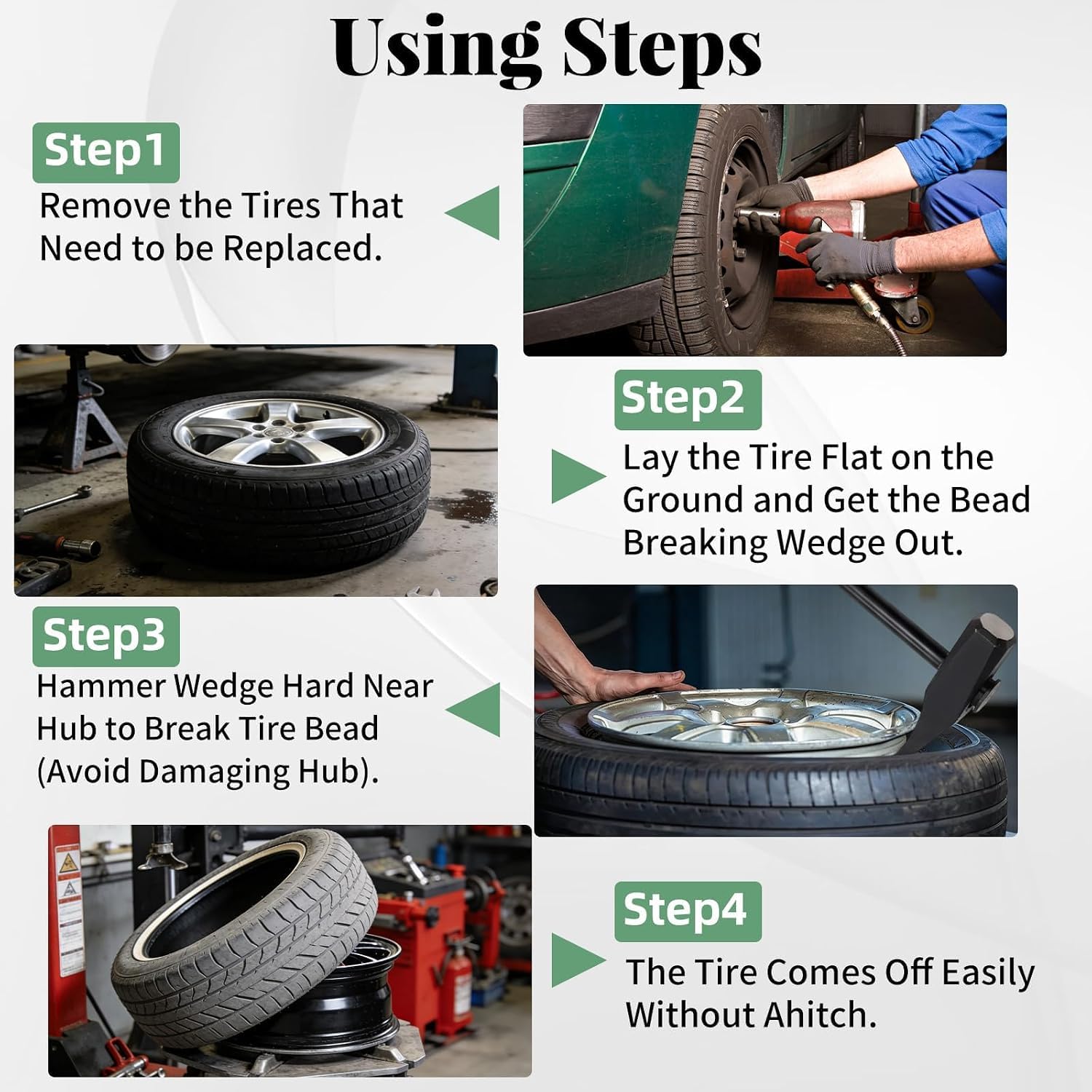 Using Steps

Step1
Remove the Tires That Need to be Replaced.

Step2
Lay the Tire Flat on the Ground and Get the Bead Breaking Wedge Out.

Step3
Hammer Wedge Hard Near Hub to Break Tire Bead (Avoid Damaging Hub).

Step4
The Tire Comes Off Easily Without Ahitch.