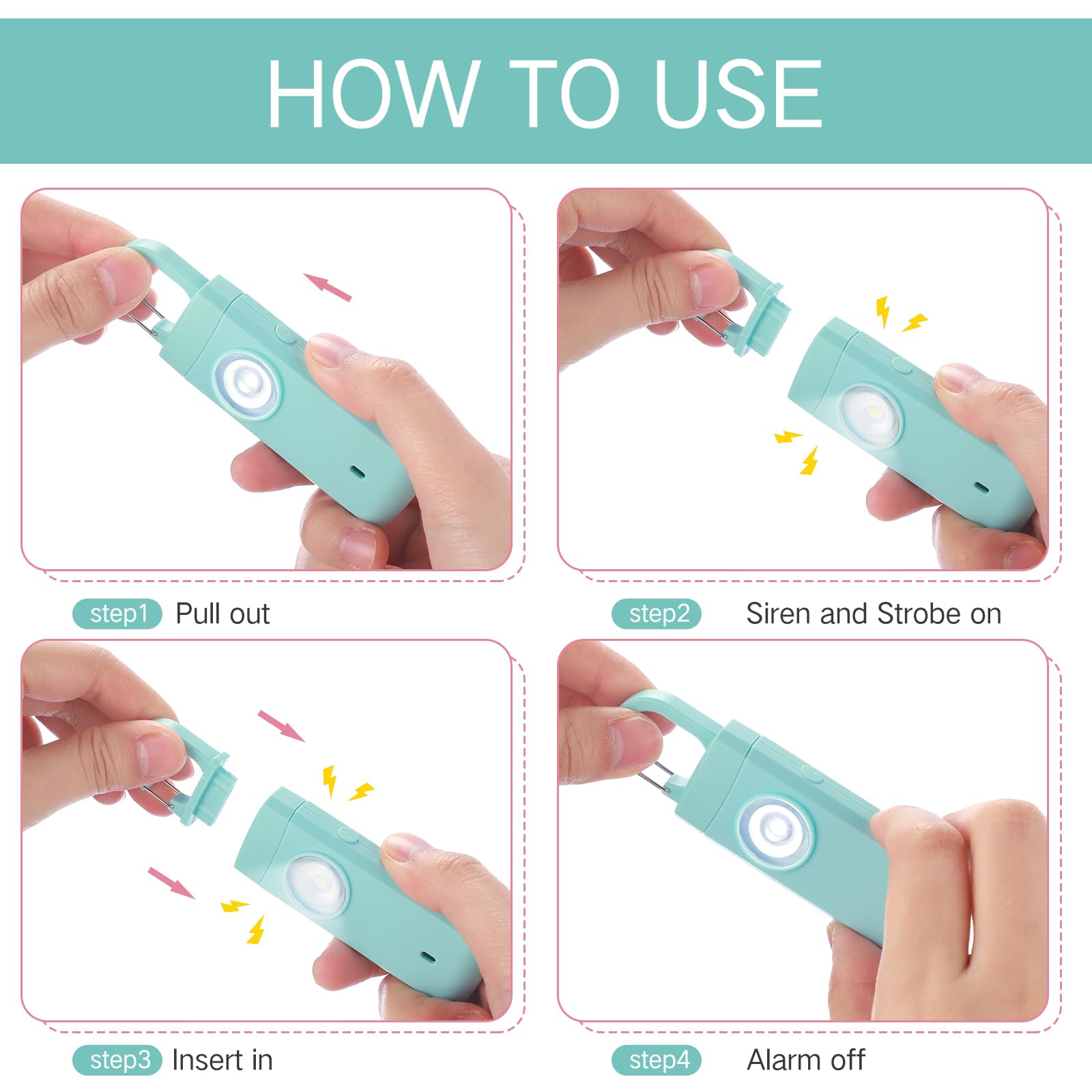 HOW TO USE

step1 Pull out

step2 Siren and Strobe on

step3 Insert in

step4 Alarm off