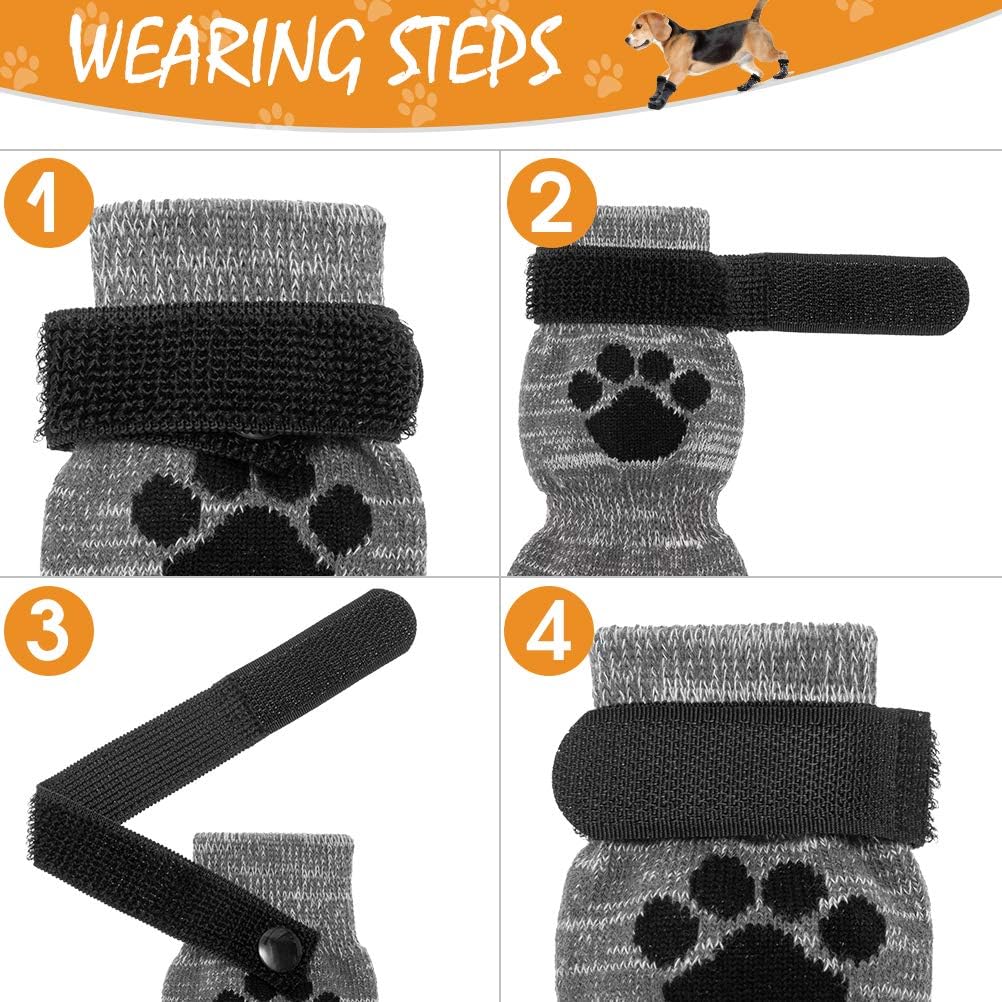 WEARING STEPS

1

2

3

4