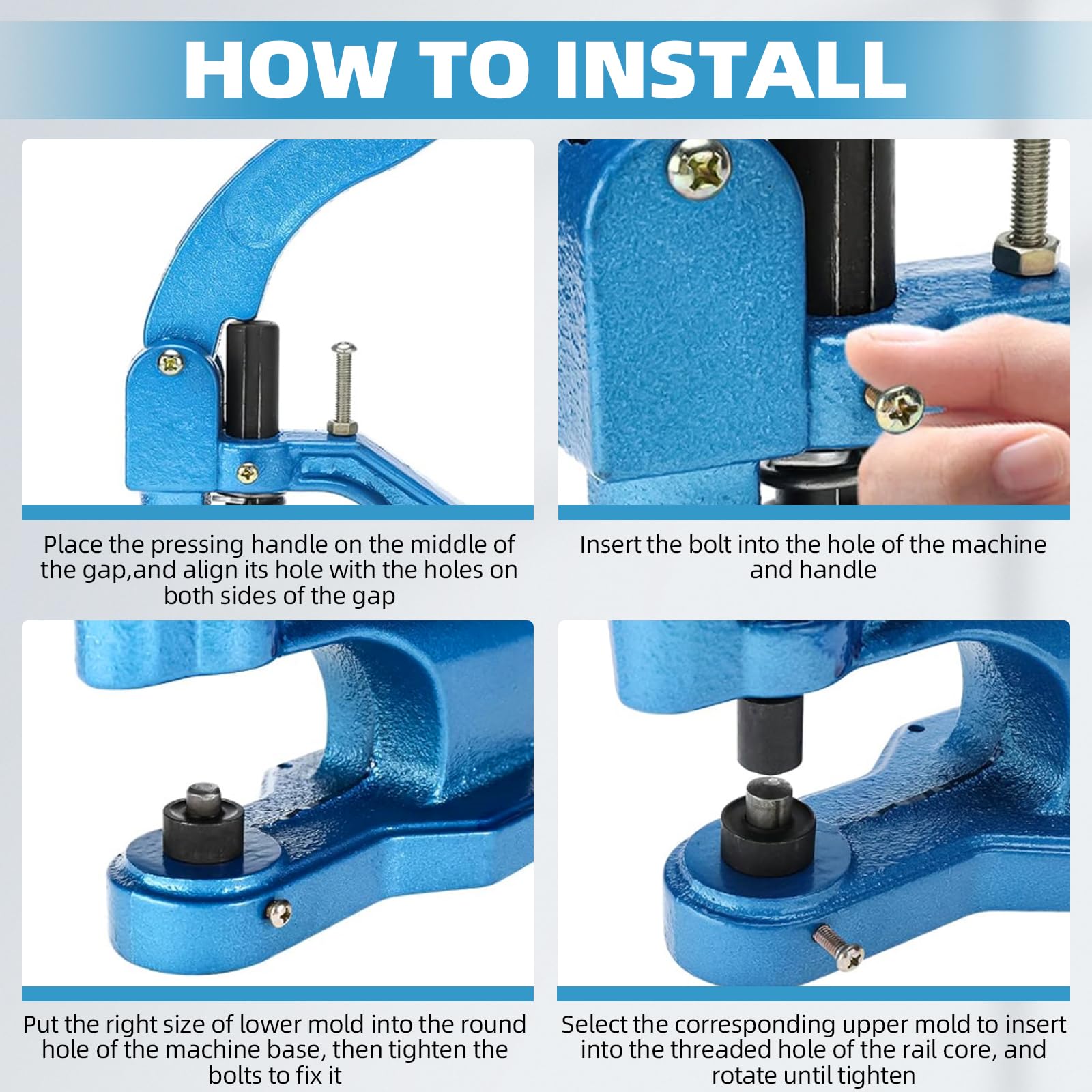 HOW TO INSTALL

Place the pressing handle on the middle of the gap,and align its hole with the holes on both sides of the gap

Insert the bolt into the hole of the machine and handle

Put the right size of lower mold into the round hole of the machine base, then tighten the bolts to fix it

Select the corresponding upper mold to insert into the threaded hole of the rail core, and rotate until tighten