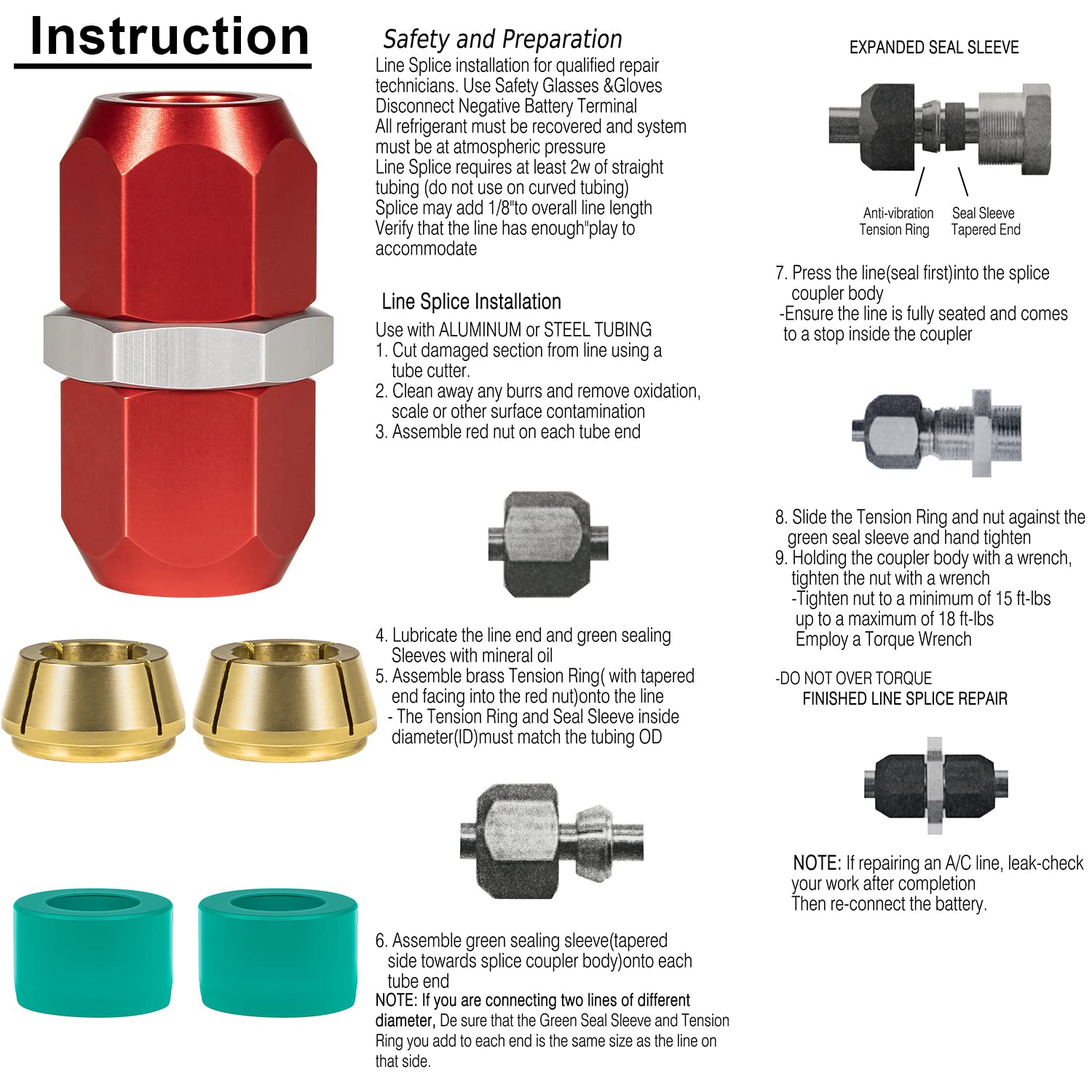 Instruction

Safety and Preparation
Line Splice installation for qualified repair technicians. Use Safety Glasses &Gloves
Disconnect Negative Battery Terminal
All refrigerant must be recovered and system must be at atmospheric pressure
Line Splice requires at least 2w of straight tubing (do not use on curved tubing)
Splice may add 1/8"to overall line length
Verify that the line has enough"play to accommodate

Line Splice Installation
Use with ALUMINUM or STEEL TUBING
1. Cut damaged section from line using a tube cutter.
2. Clean away any burrs and remove oxidation, scale or other surface contamination
3. Assemble red nut on each tube end

4. Lubricate the line end and green sealing Sleeves with mineral oil
5. Assemble brass Tension Ring( with tapered end facing into the red nut)onto the line
- The Tension Ring and Seal Sleeve inside diameter(ID)must match the tubing OD

6. Assemble green sealing sleeve(tapered side towards splice coupler body)onto each tube end
NOTE: If you are connecting two lines of different diameter, De sure that the Green Seal Sleeve and Tension Ring you add to each end is the same size as the line on that side.

EXPANDED SEAL SLEEVE
Anti-vibration Tension Ring
Seal Sleeve Tapered End

7. Press the line(seal first)into the splice coupler body
-Ensure the line is fully seated and comes to a stop inside the coupler

8. Slide the Tension Ring and nut against the green seal sleeve and hand tighten
9. Holding the coupler body with a wrench, tighten the nut with a wrench
-Tighten nut to a minimum of 15 ft-lbs up to a maximum of 18 ft-lbs
Employ a Torque Wrench

-DO NOT OVER TORQUE
FINISHED LINE SPLICE REPAIR

NOTE: If repairing an A/C line, leak-check your work after completion
Then re-connect the battery.