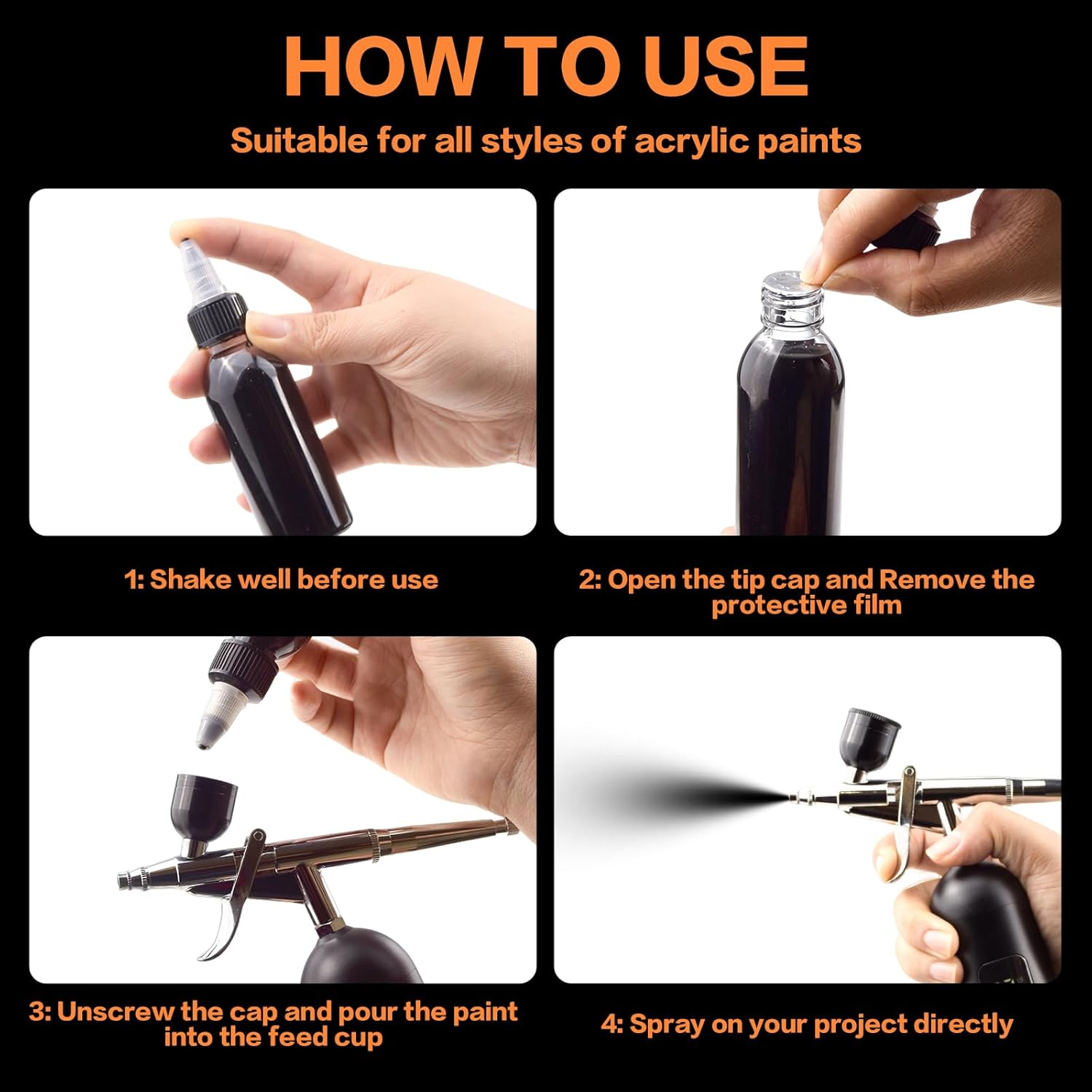 HOW TO USE

Suitable for all styles of acrylic paints

1: Shake well before use

2: Open the tip cap and Remove the protective film

3: Unscrew the cap and pour the paint into the feed cup

4: Spray on your project directly