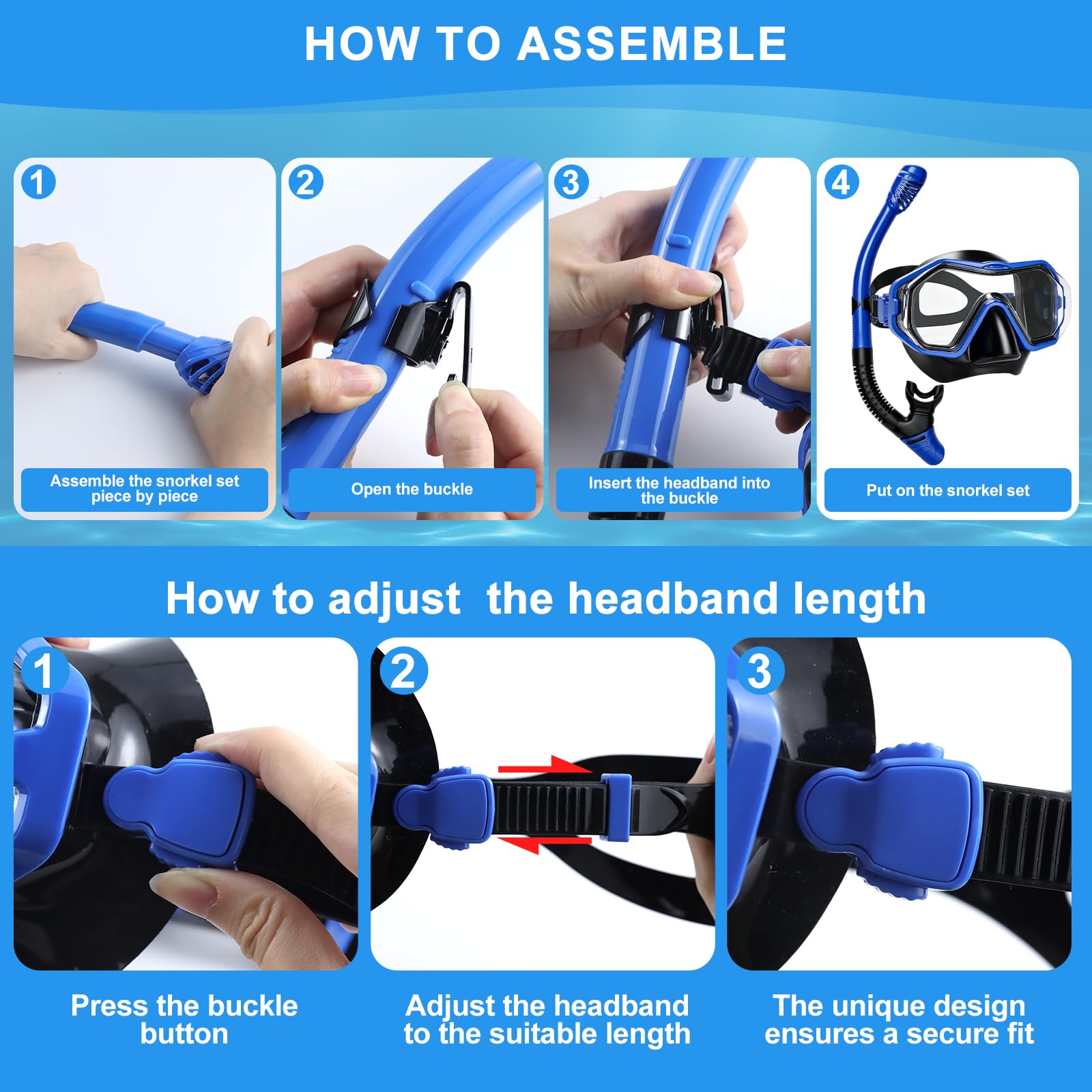 HOW TO ASSEMBLE

1
Assemble the snorkel set piece by piece

2
Open the buckle

3
Insert the headband into the buckle

4
Put on the snorkel set

How to adjust the headband length

1
Press the buckle button

2
Adjust the headband to the suitable length

3
The unique design ensures a secure fit