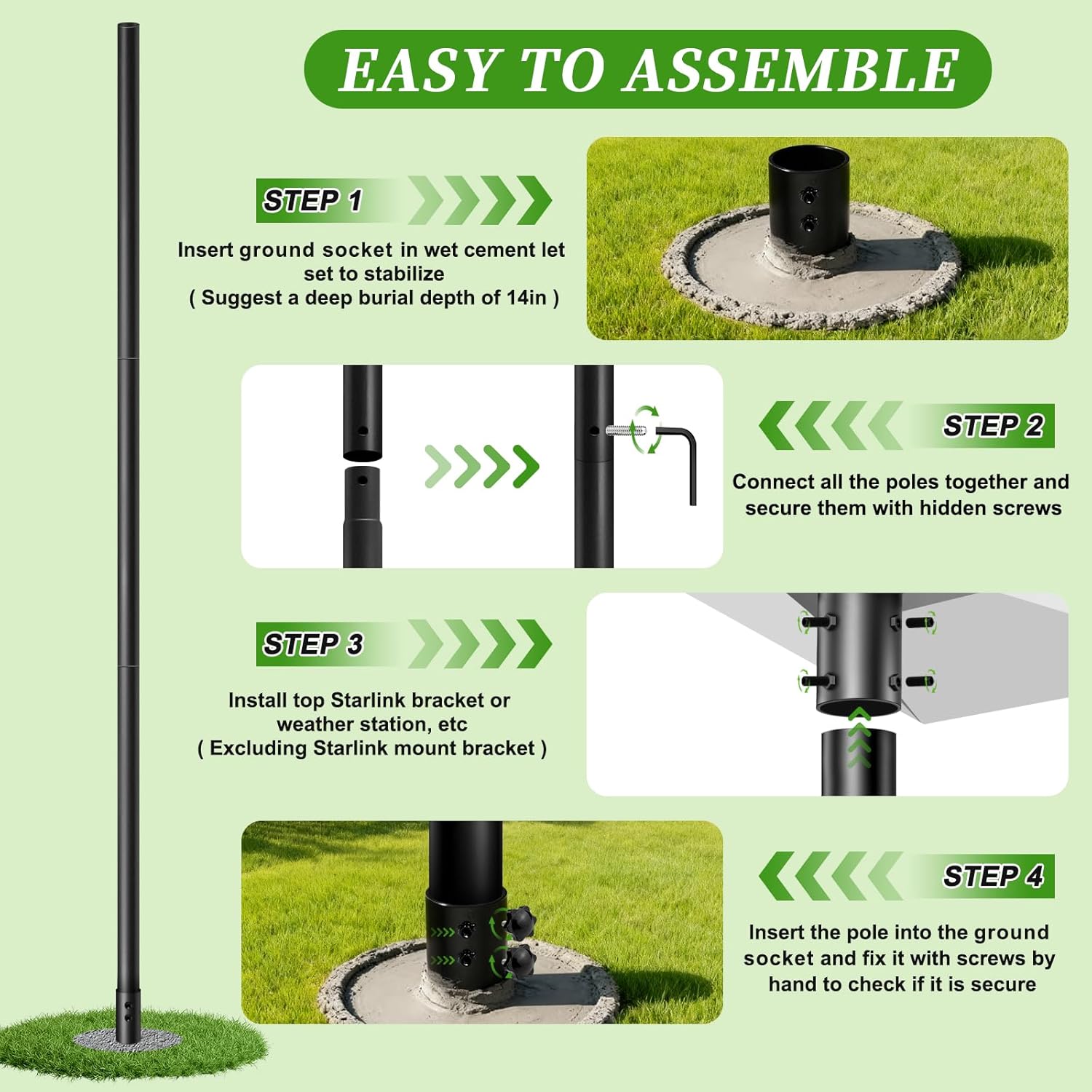 EASY TO ASSEMBLE

STEP 1

Insert ground socket in wet cement let set to stabilize
( Suggest a deep burial depth of 14in )

STEP 2

Connect all the poles together and secure them with hidden screws

STEP 3

Install top Starlink bracket or weather station, etc
( Excluding Starlink mount bracket )

STEP 4

Insert the pole into the ground socket and fix it with screws by hand to check if it is secure