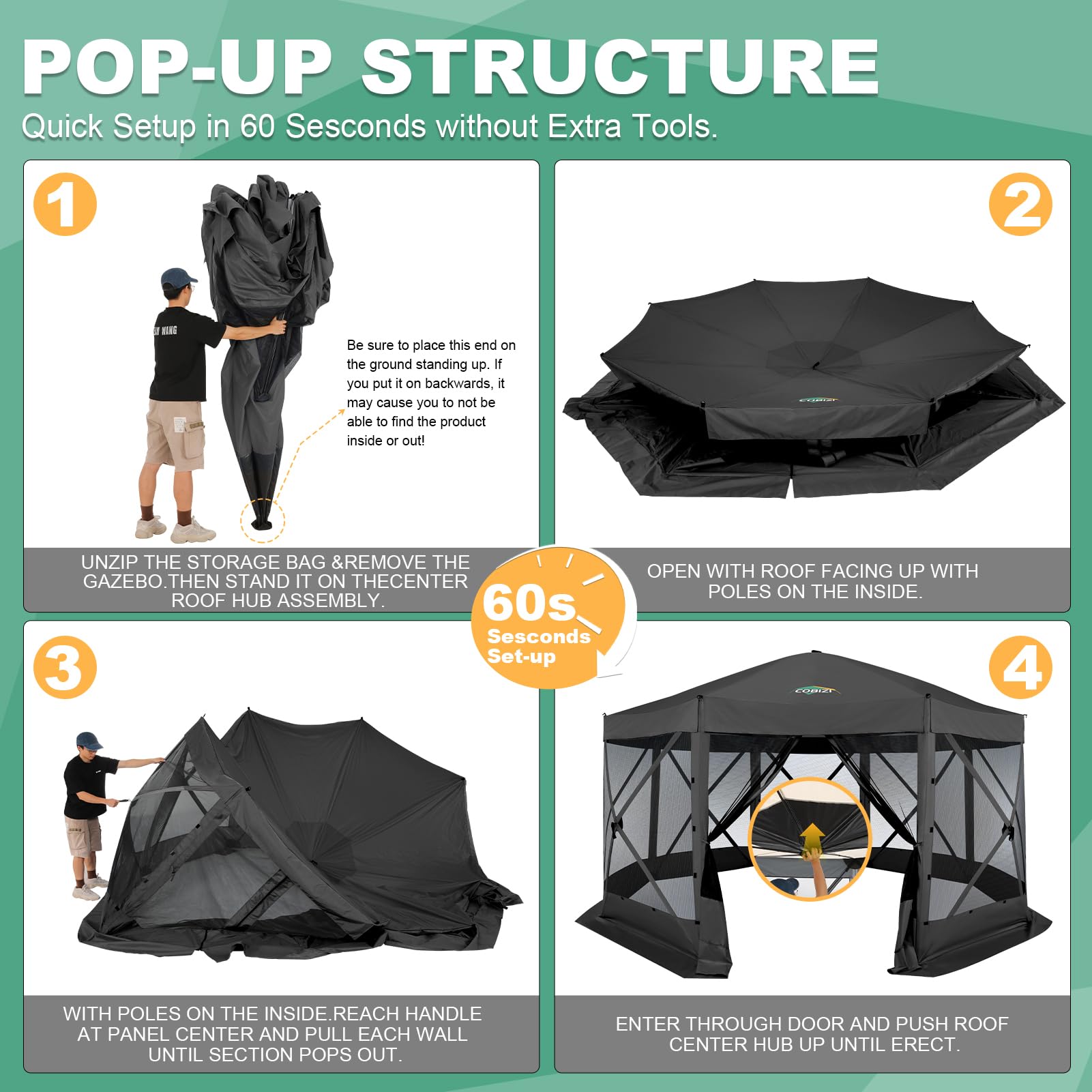 POP-UP STRUCTURE
Quick Setup in 60 Sesconds without Extra Tools.

1

WANG

Be sure to place this end on the ground standing up. If you put it on backwards, it may cause you to not be able to find the product inside or out!

UNZIP THE STORAGE BAG &REMOVE THE GAZEBO.THEN STAND IT ON THECENTER ROOF HUB ASSEMBLY.

2

COBIZI

OPEN WITH ROOF FACING UP WITH POLES ON THE INSIDE.

60s
Sesconds
Set-up

3

WITH POLES ON THE INSIDE.REACH HANDLE AT PANEL CENTER AND PULL EACH WALL UNTIL SECTION POPS OUT.

4

COBIZI

ENTER THROUGH DOOR AND PUSH ROOF CENTER HUB UP UNTIL ERECT.