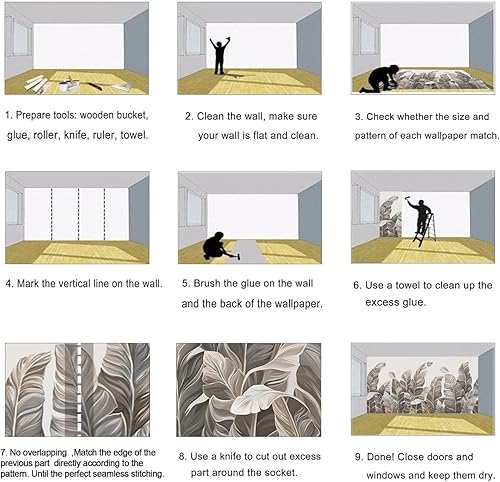 1. Prepare tools: wooden bucket, glue, roller, knife, ruler, towel.

2. Clean the wall, make sure your wall is flat and clean.

3. Check whether the size and pattern of each wallpaper match.

4. Mark the vertical line on the wall.

5. Brush the glue on the wall and the back of the wallpaper.

6. Use a towel to clean up the excess glue.

7. No overlapping ,Match the edge of the previous part directly according to the pattern. Until the perfect seamless stitching.

8. Use a knife to cut out excess part around the socket.

9. Done! Close doors and windows and keep them dry.