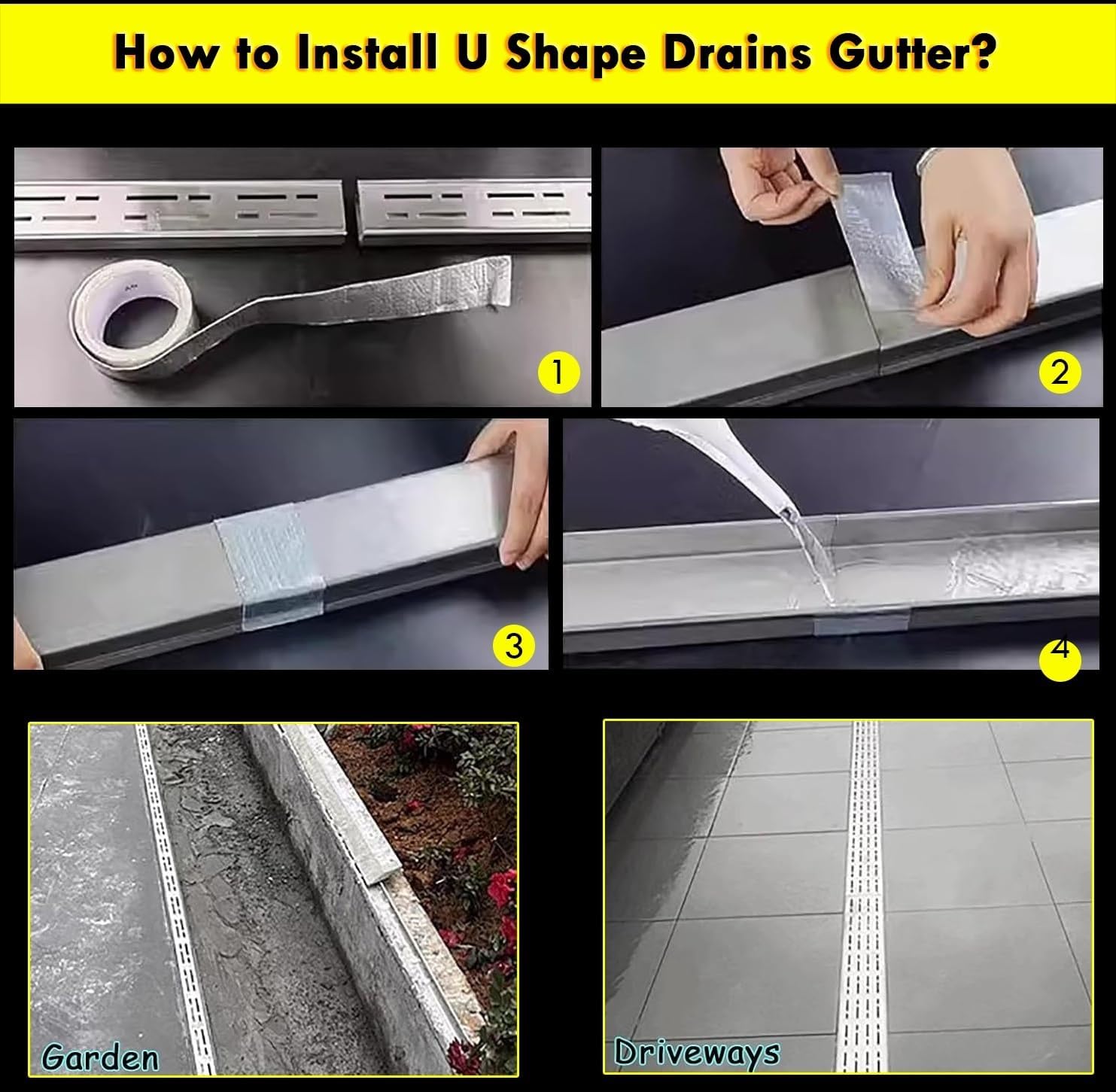 How to Install U Shape Drains Gutter?

1

2

3

4

Garden

Driveways