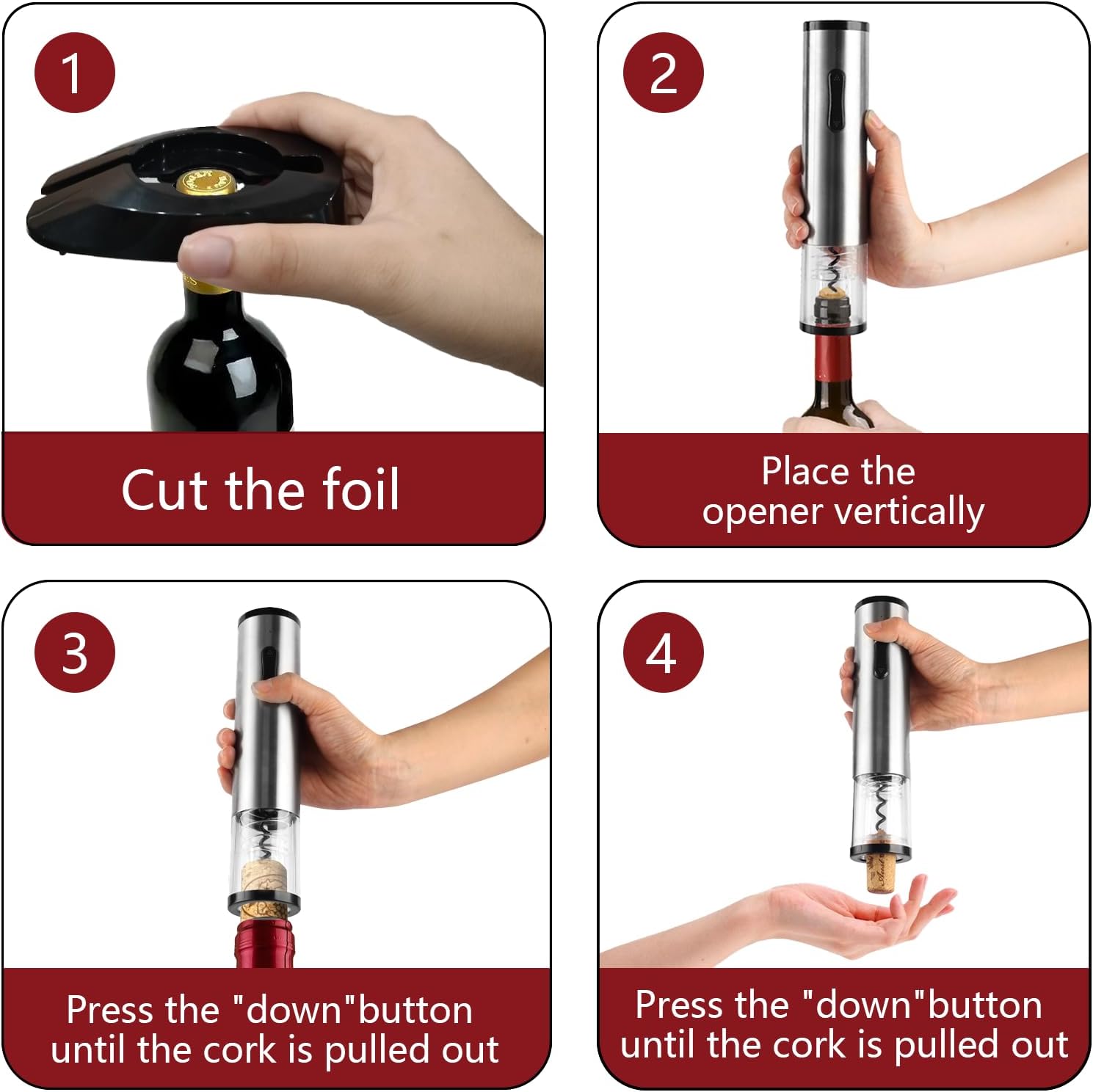 1

Cut the foil

2

Place the opener vertically

3

Press the "down"button until the cork is pulled out

4

Press the "down"button until the cork is pulled out