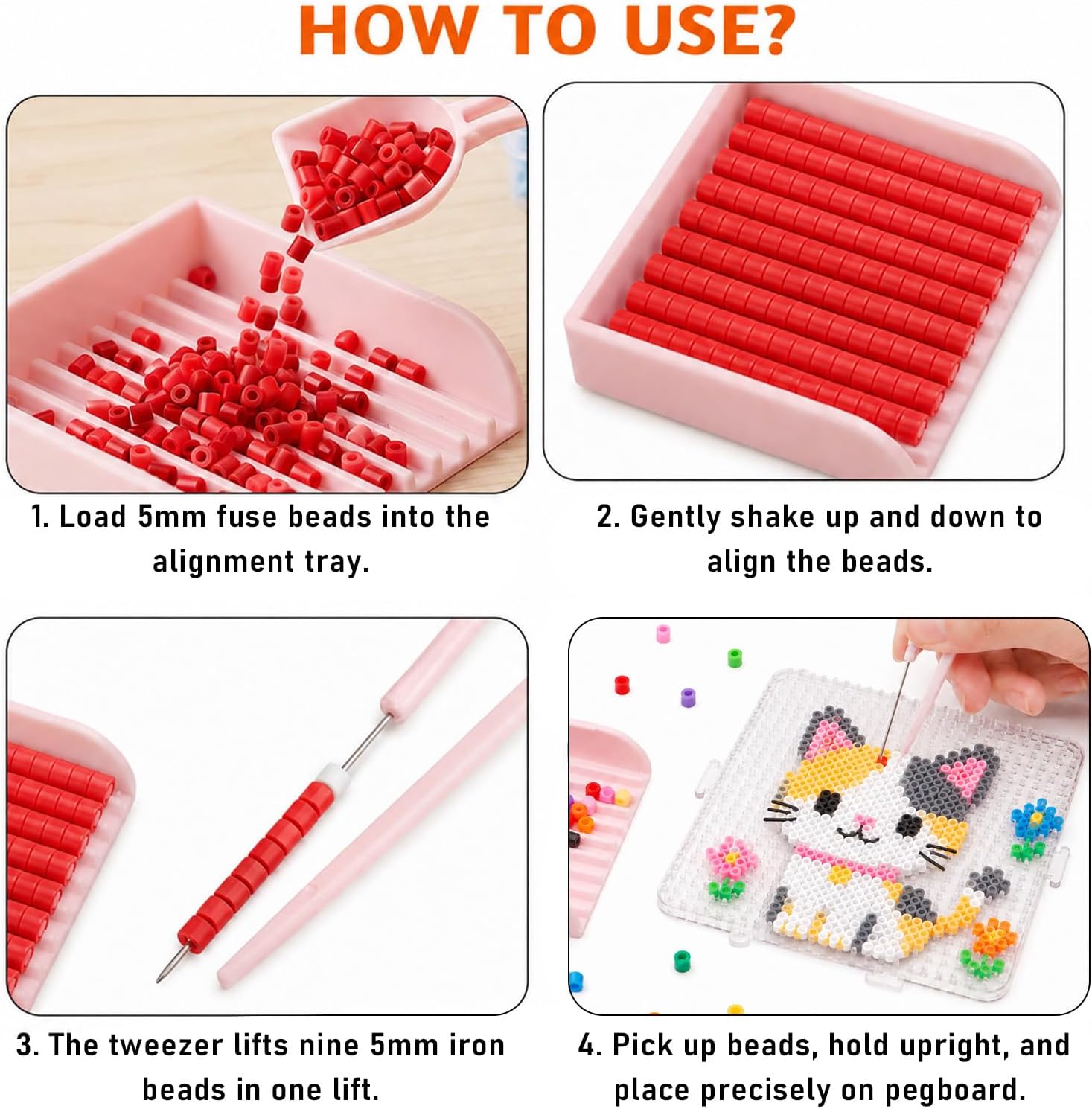 HOW TO USE?

1. Load 5mm fuse beads into the alignment tray.

2. Gently shake up and down to align the beads.

3. The tweezer lifts nine 5mm iron beads in one lift.

4. Pick up beads, hold upright, and place precisely on pegboard.