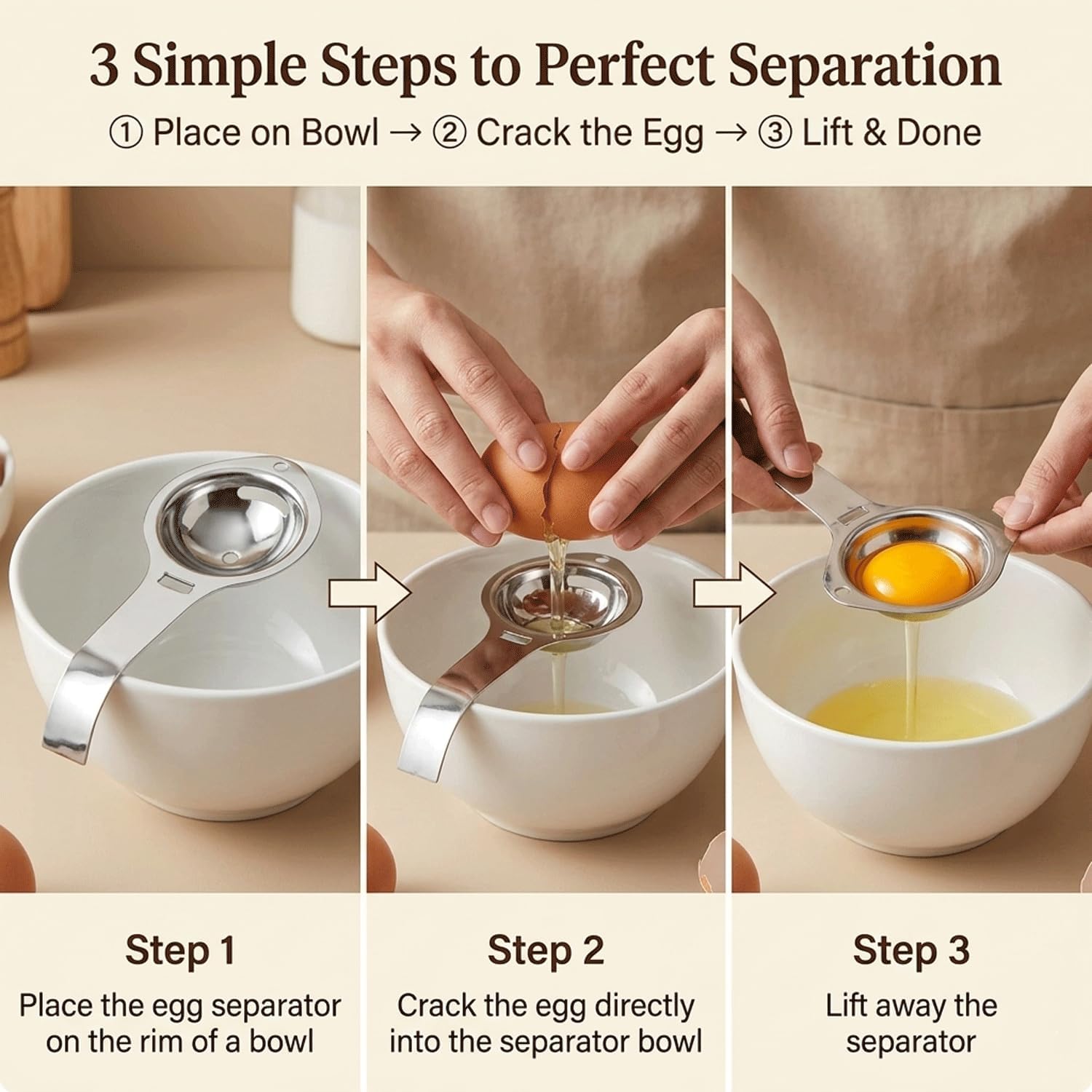 3 Simple Steps to Perfect Separation

① Place on Bowl → ② Crack the Egg → ③ Lift & Done

Step 1

Place the egg separator on the rim of a bowl

Step 2

Crack the egg directly into the separator bowl

Step 3

Lift away the separator