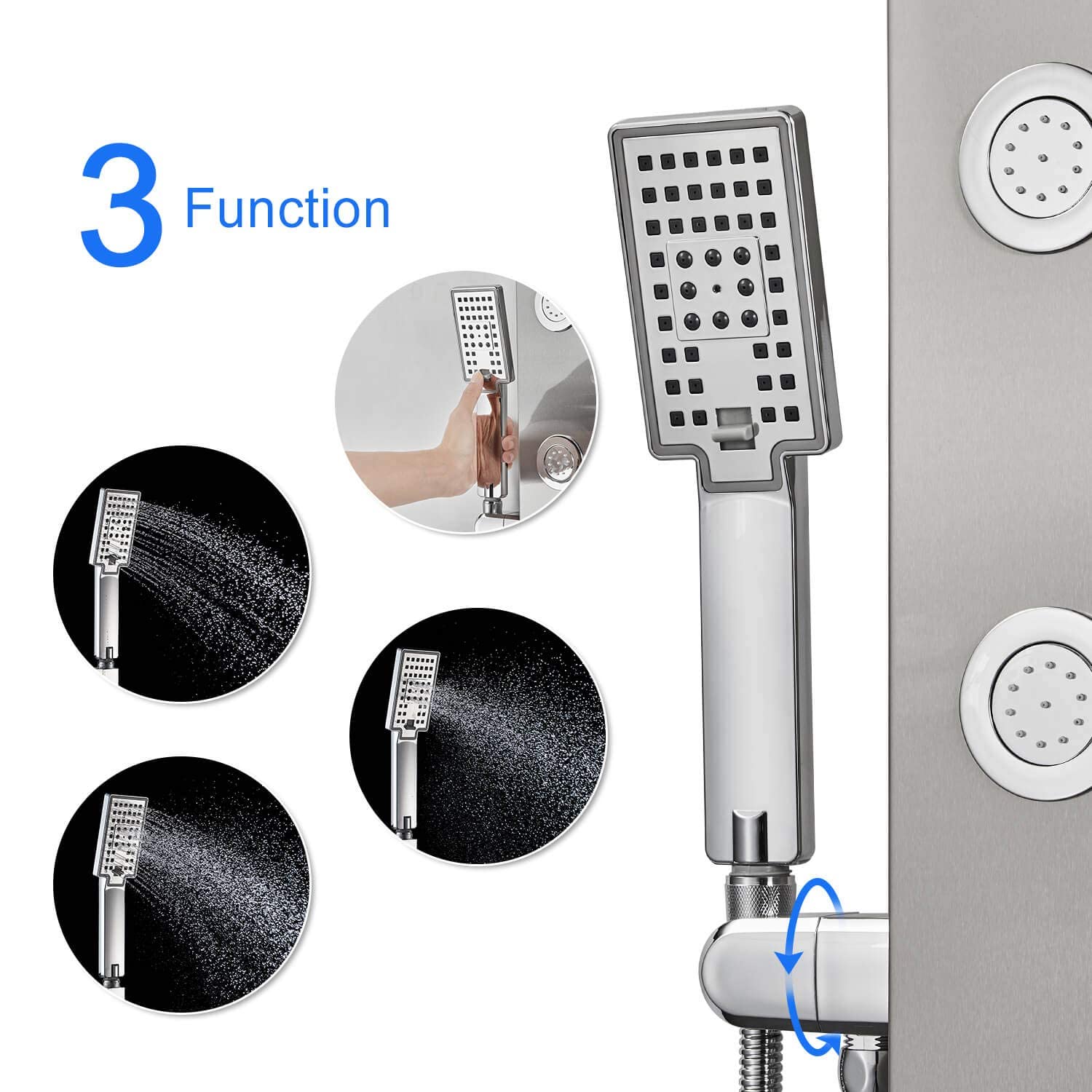 3 Function