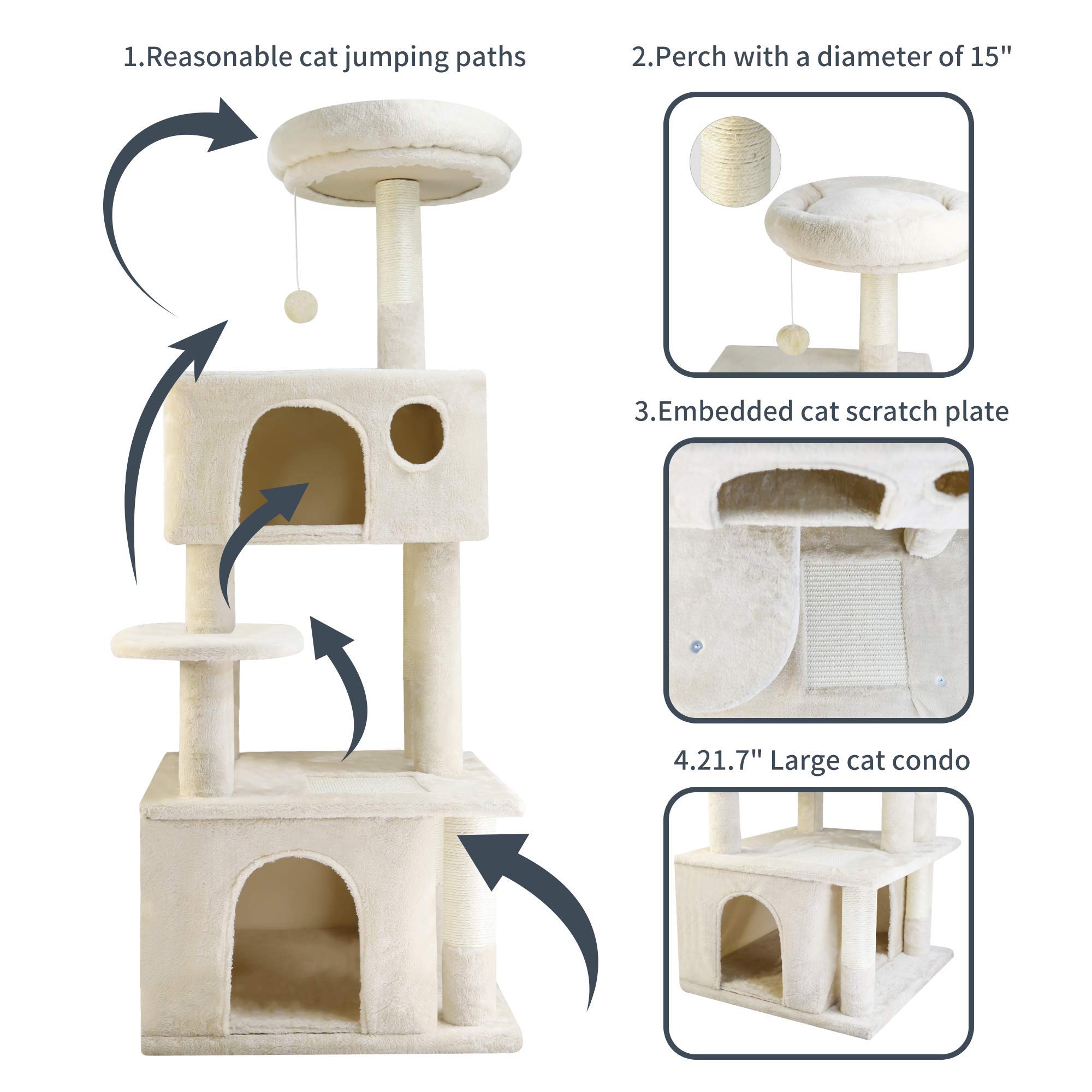 1.Reasonable cat jumping paths

2.Perch with a diameter of 15"

3.Embedded cat scratch plate

4.21.7" Large cat condo