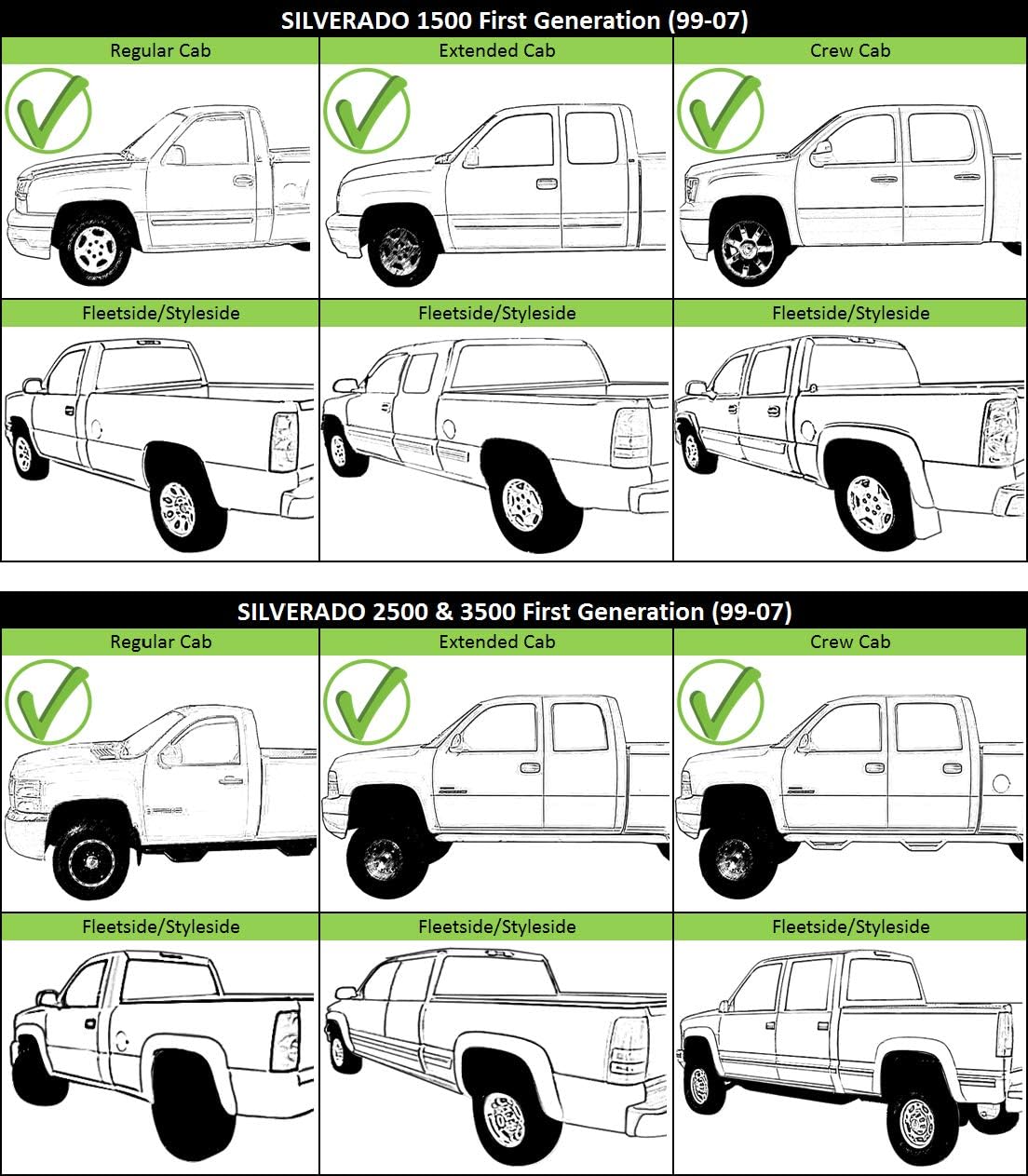 SILVERADO 1500 First Generation (99-07)

| Regular Cab | Extended Cab | Crew Cab |
|---|---|---|
| Fleetside/Styleside | Fleetside/Styleside | Fleetside/Styleside |

SILVERADO 2500 & 3500 First Generation (99-07)

| Regular Cab | Extended Cab | Crew Cab |
|---|---|---|
| Fleetside/Styleside | Fleetside/Styleside | Fleetside/Styleside |