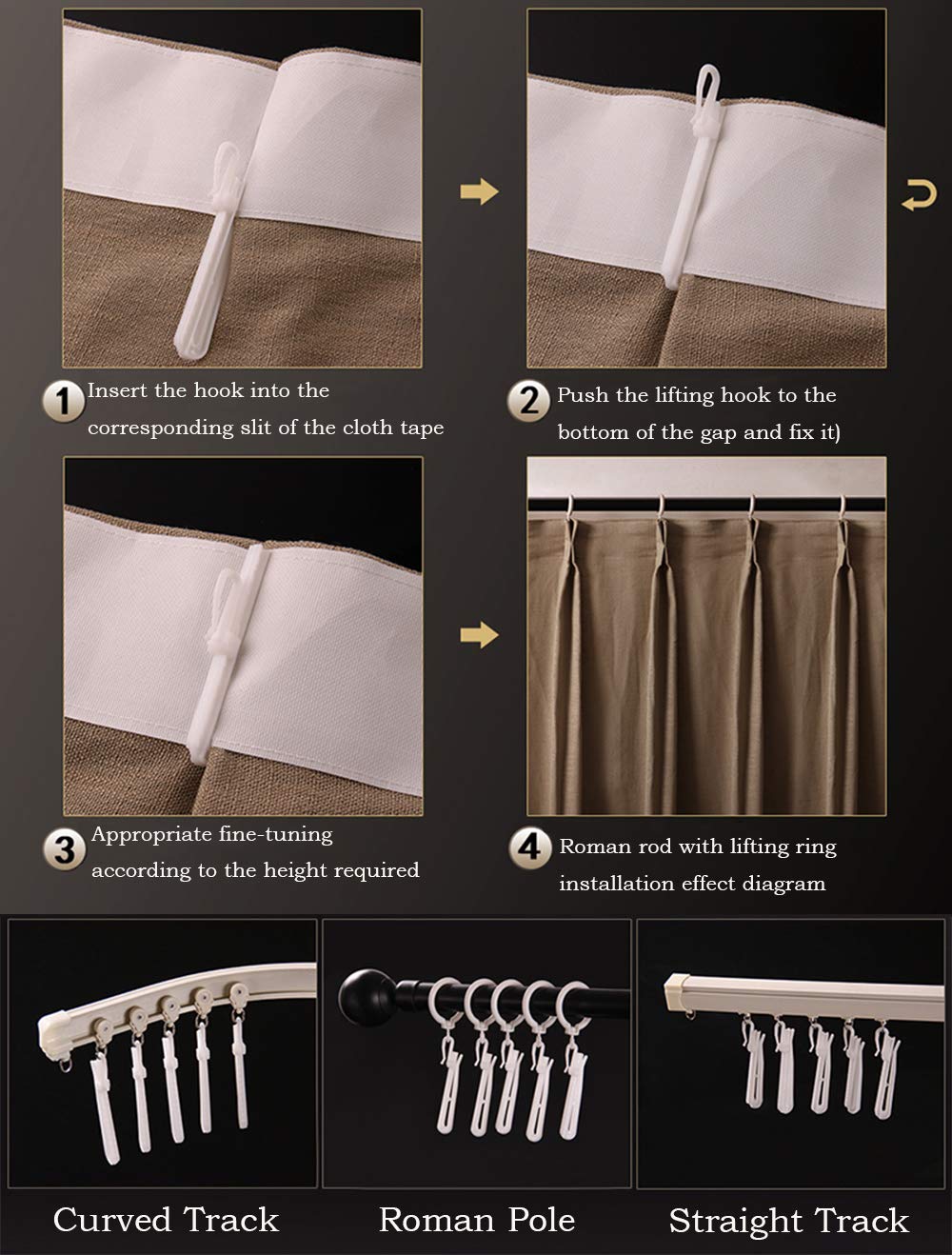 1 Insert the hook into the corresponding slit of the cloth tape

2 Push the lifting hook to the bottom of the gap and fix it)

3 Appropriate fine-tuning according to the height required

4 Roman rod with lifting ring installation effect diagram

Curved Track

Roman Pole

Straight Track