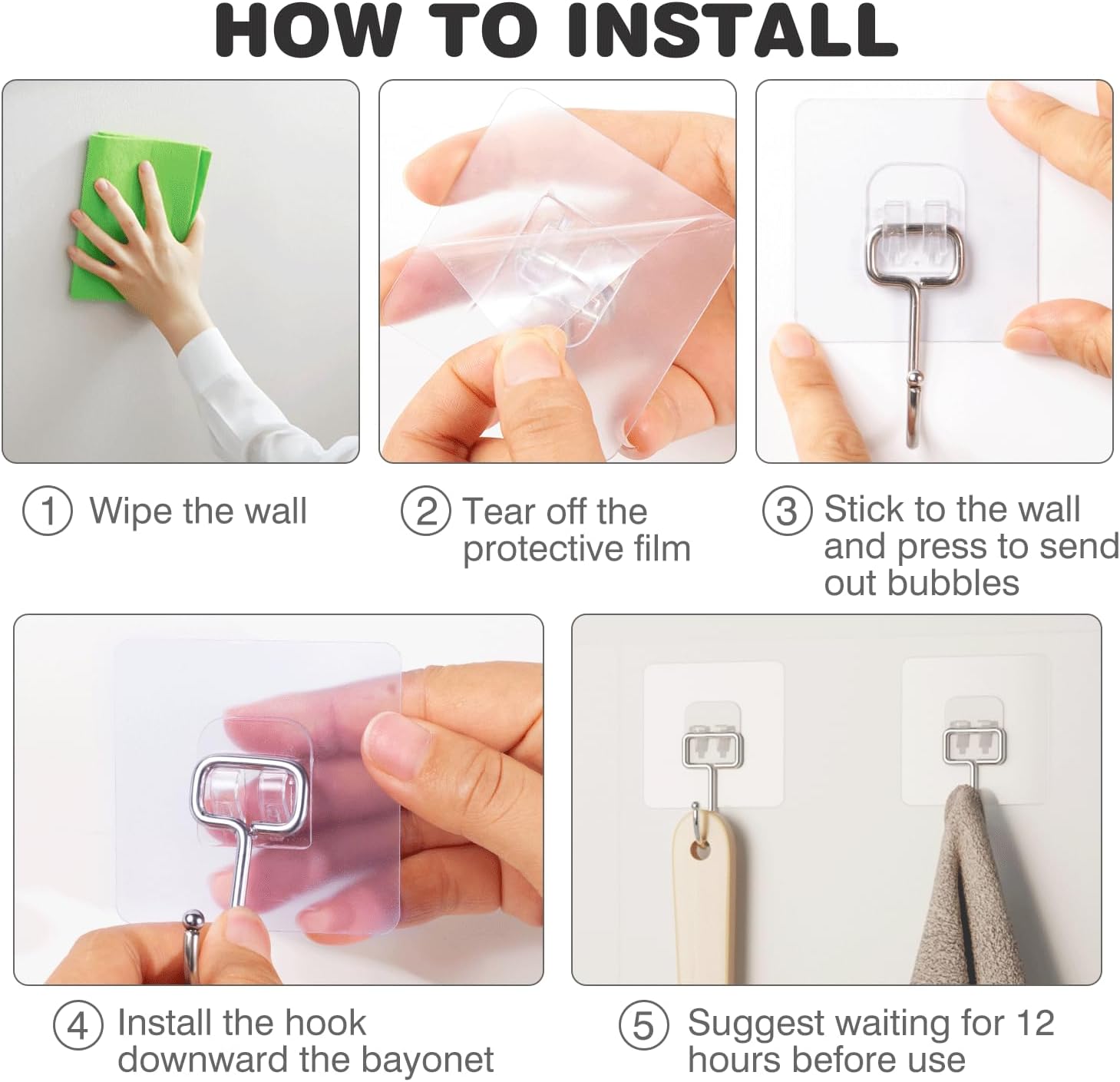 HOW TO INSTALL

① Wipe the wall

② Tear off the protective film

③ Stick to the wall and press to send out bubbles

④ Install the hook downward the bayonet

⑤ Suggest waiting for 12 hours before use