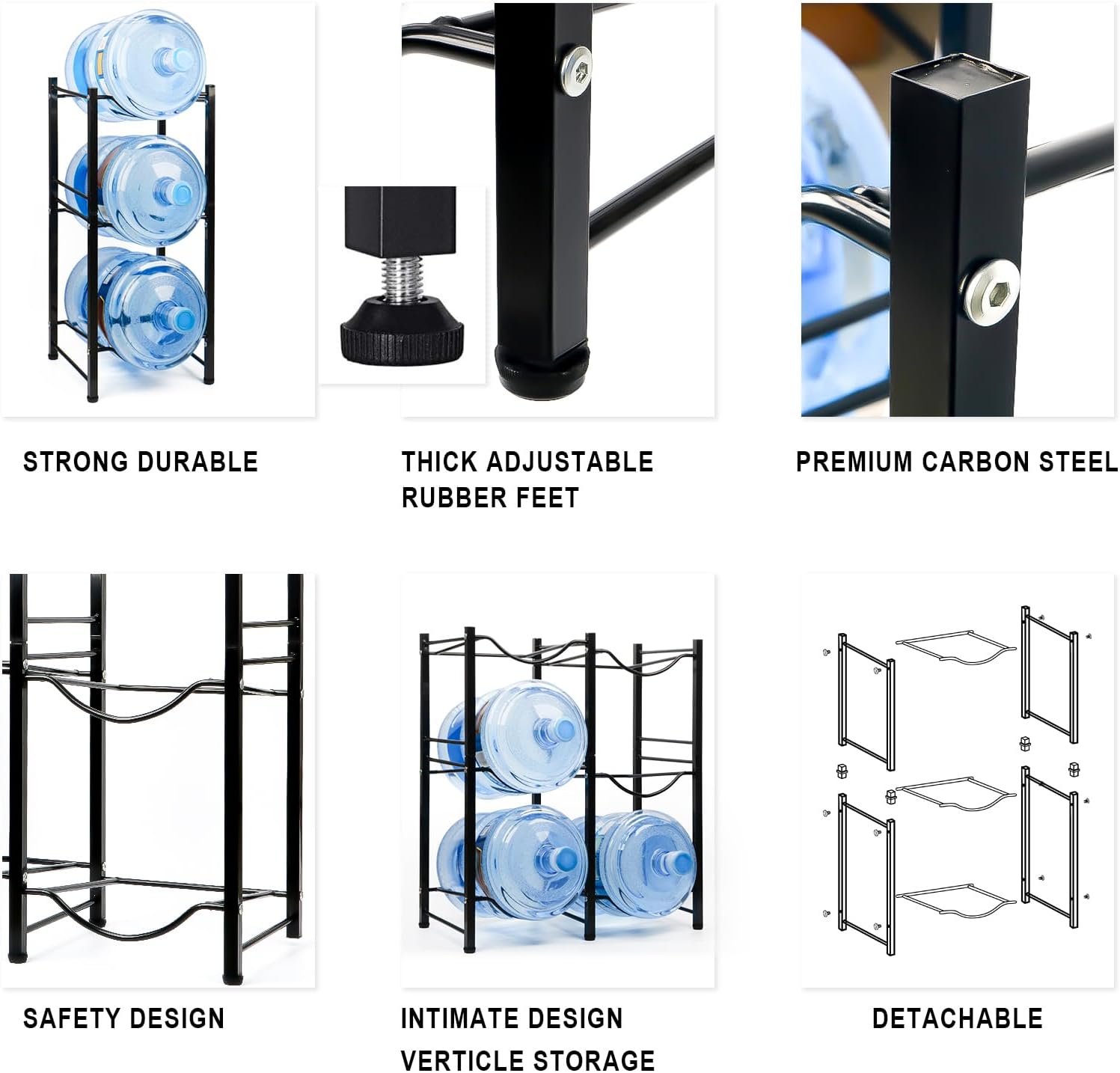 STRONG DURABLE

THICK ADJUSTABLE RUBBER FEET

PREMIUM CARBON STEEL

SAFETY DESIGN

INTIMATE DESIGN
VERTICLE STORAGE

DETACHABLE