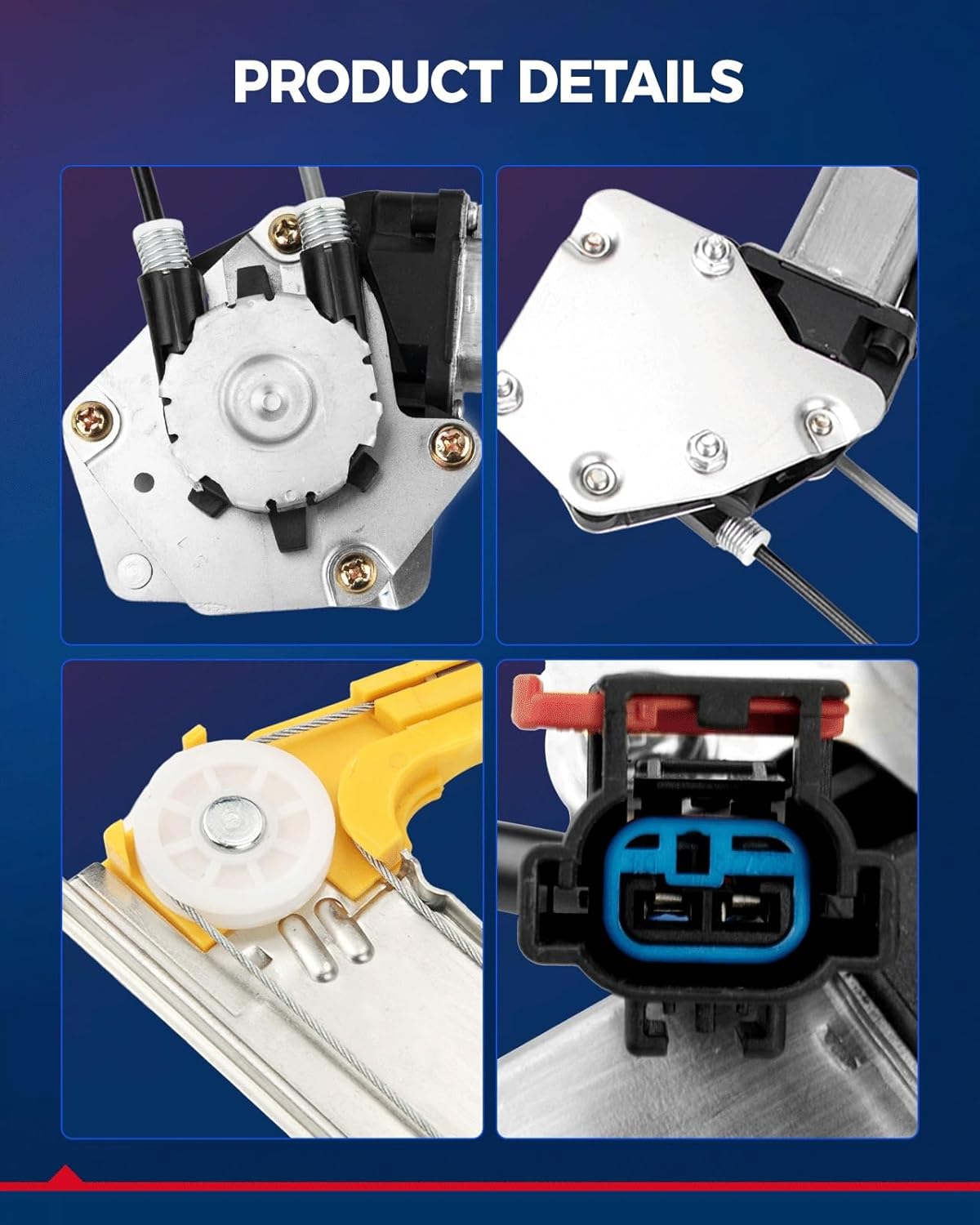 PRODUCT DETAILS