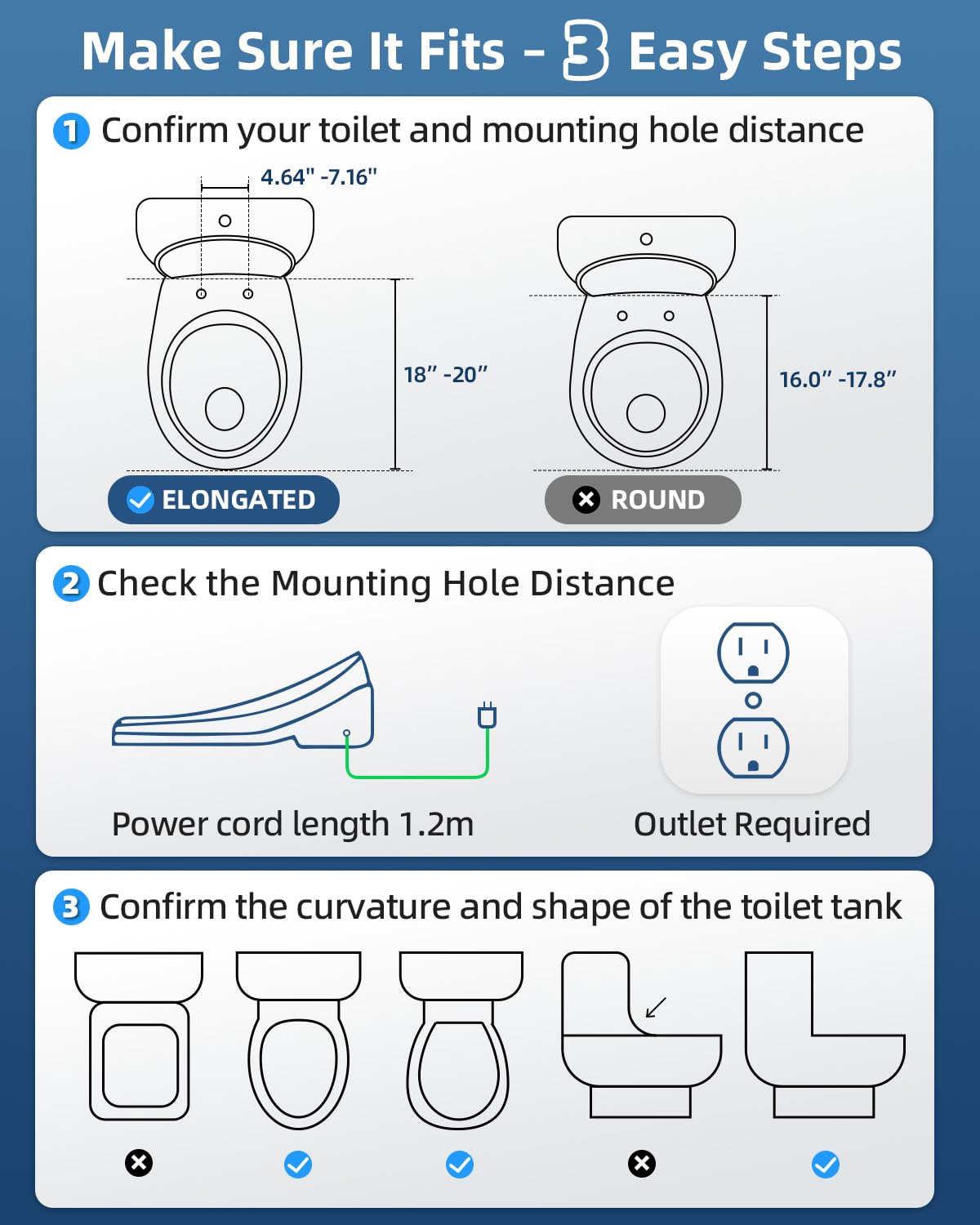 Make Sure It Fits - 3 Easy Steps

1 Confirm your toilet and mounting hole distance

4.64" -7.16"

18" -20"

16.0" -17.8"

ELONGATED

ROUND

2 Check the Mounting Hole Distance

Power cord length 1.2m

Outlet Required

3 Confirm the curvature and shape of the toilet tank