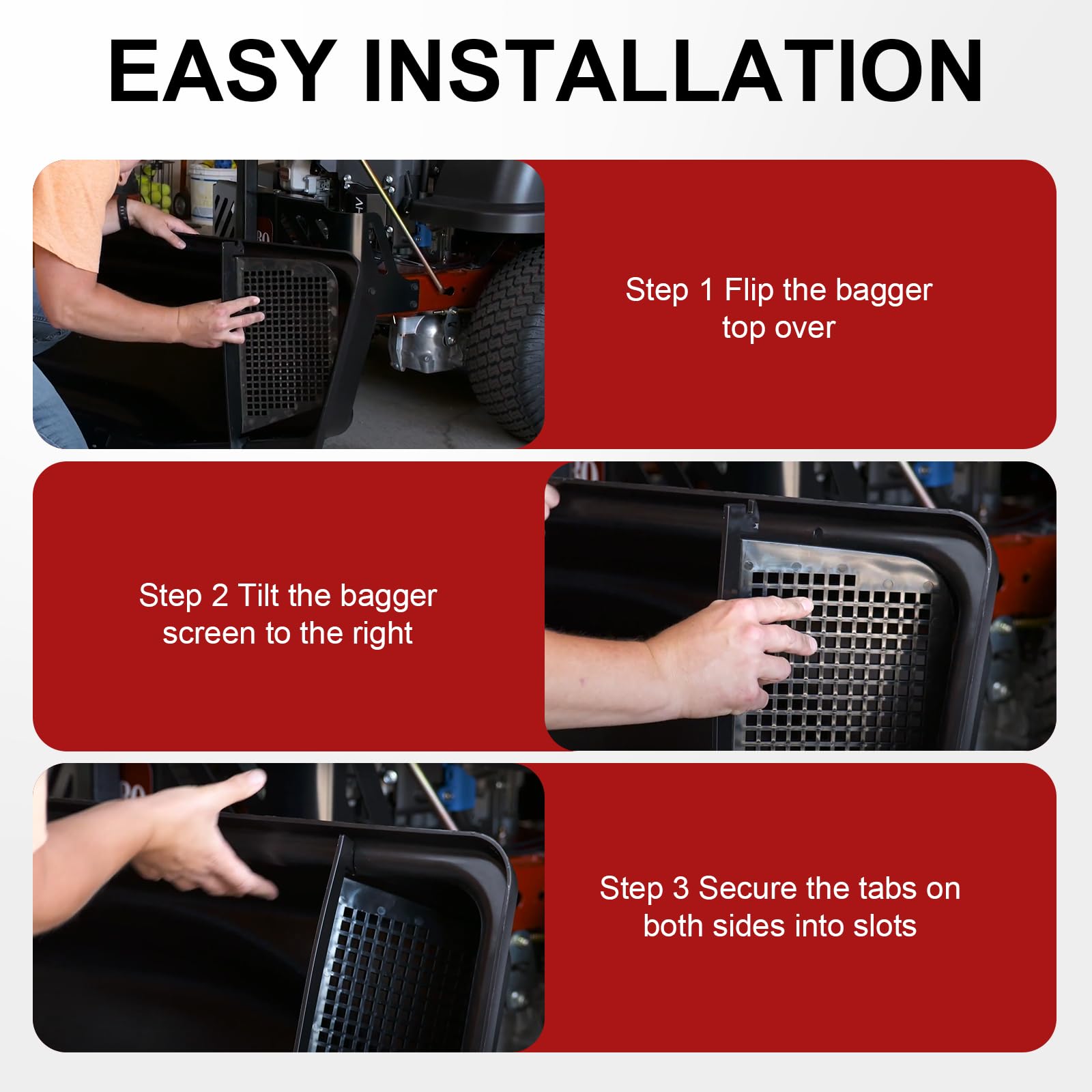 EASY INSTALLATION

Step 1 Flip the bagger top over

Step 2 Tilt the bagger screen to the right

Step 3 Secure the tabs on both sides into slots