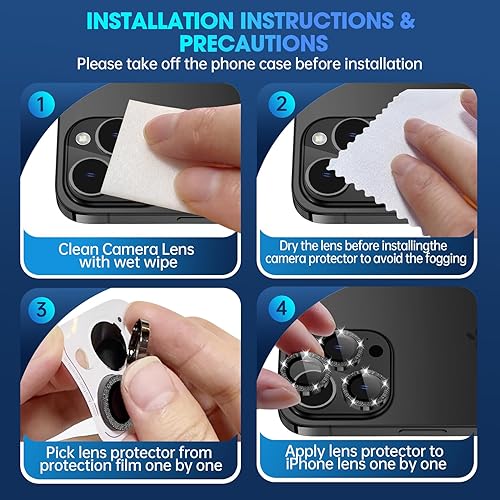 INSTALLATION INSTRUCTIONS & PRECAUTIONS
Please take off the phone case before installation

1
Clean Camera Lens with wet wipe

2
Dry the lens before installingthe camera protector to avoid the fogging

3
Pick lens protector from protection film one by one

4
Apply lens protector to iPhone lens one by one