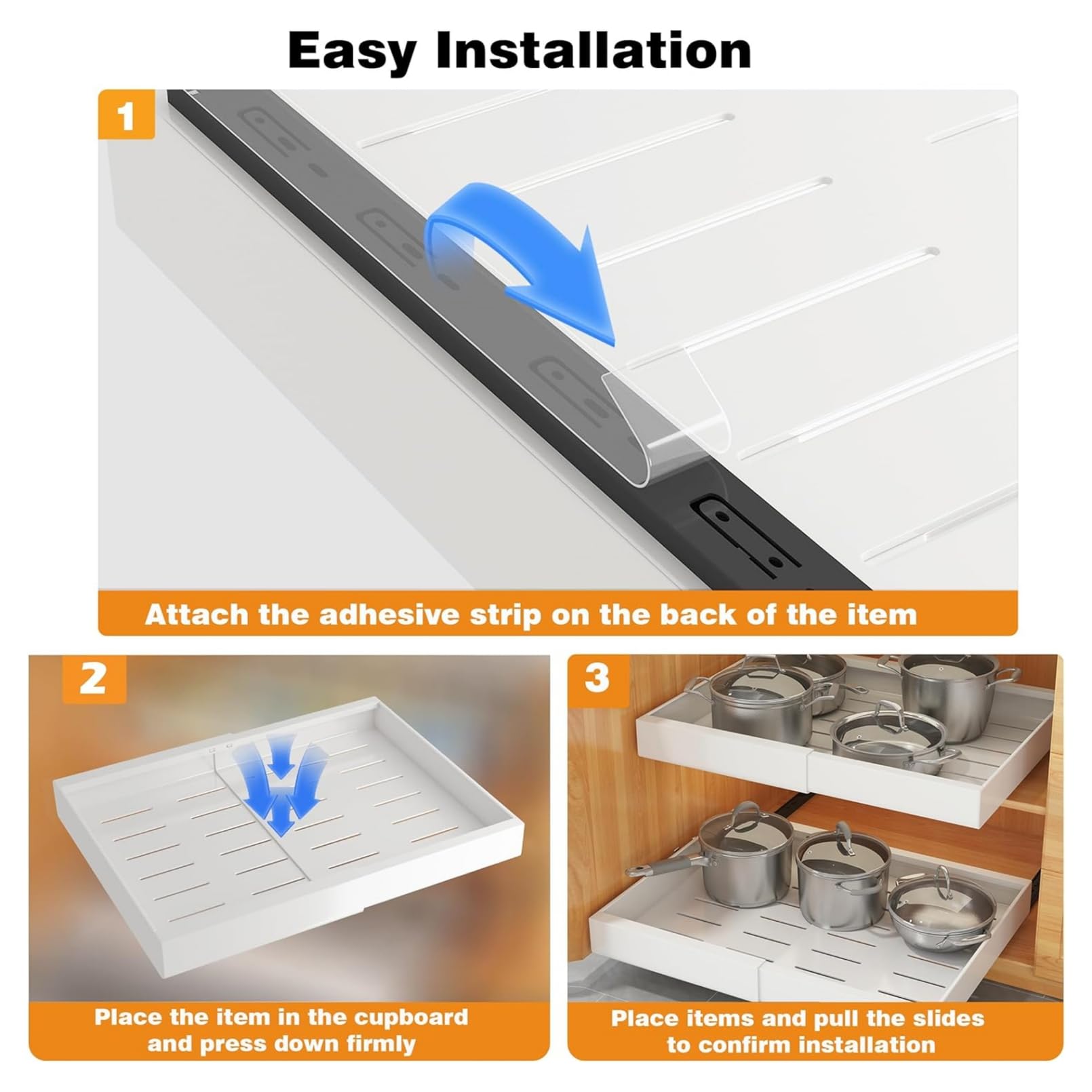 Easy Installation

1

Attach the adhesive strip on the back of the item

2

Place the item in the cupboard and press down firmly

3

Place items and pull the slides to confirm installation