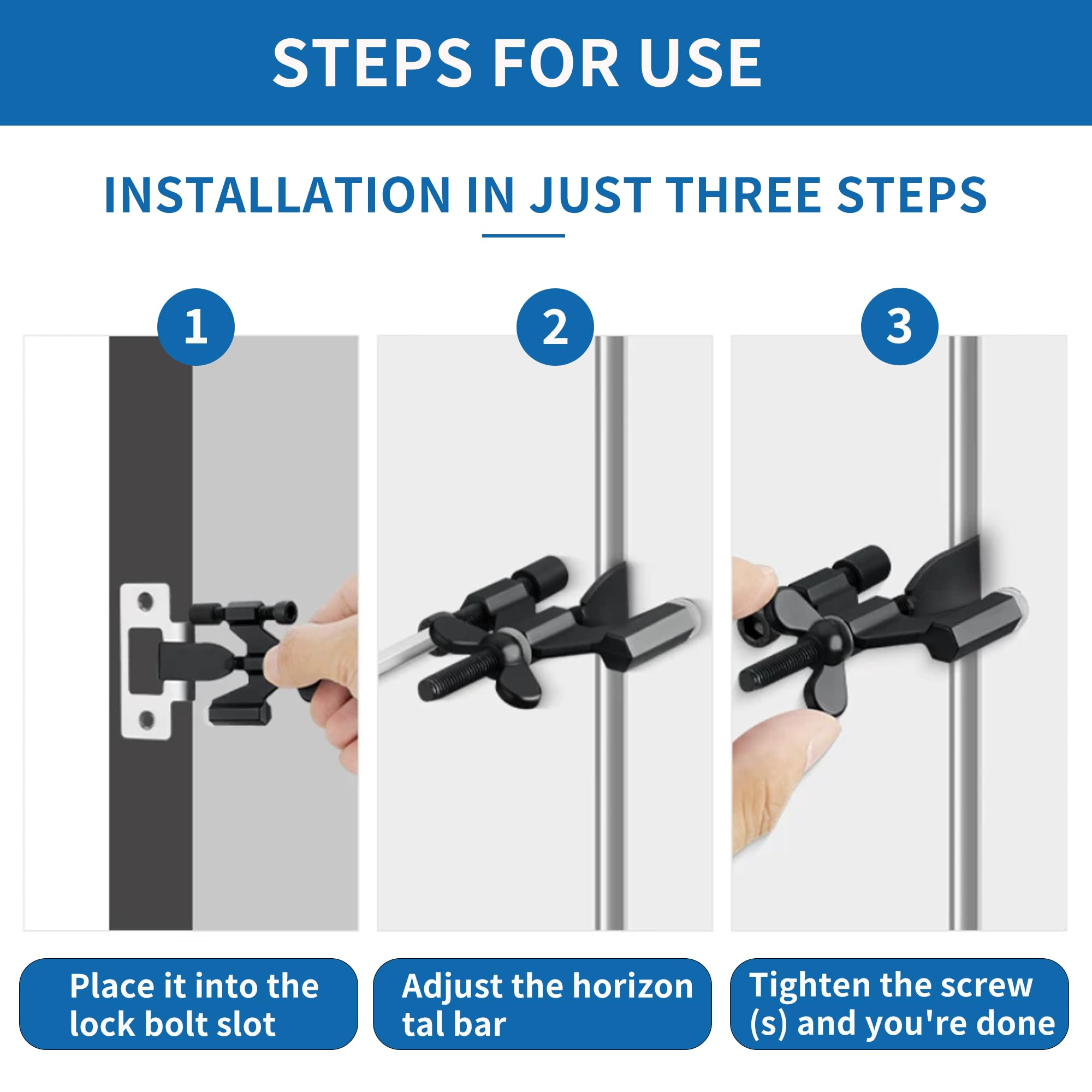 STEPS FOR USE

INSTALLATION IN JUST THREE STEPS

1

2

3

Place it into the lock bolt slot

Adjust the horizon tal bar

Tighten the screw (s) and you're done