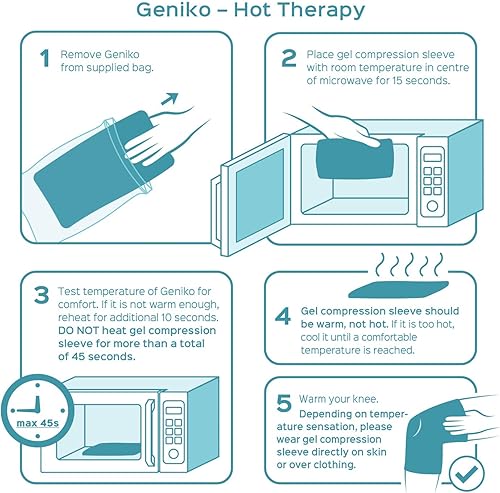 Geniko – Hot Therapy

1 Remove Geniko from supplied bag.

2 Place gel compression sleeve with room temperature in centre of microwave for 15 seconds.

3 Test temperature of Geniko for comfort. If it is not warm enough, reheat for additional 10 seconds. DO NOT heat gel compression sleeve for more than a total of 45 seconds.

max 45s

4 Gel compression sleeve should be warm, not hot. If it is too hot, cool it until a comfortable temperature is reached.

5 Warm your knee. Depending on temperature sensation, please wear gel compression sleeve directly on skin or over clothing.