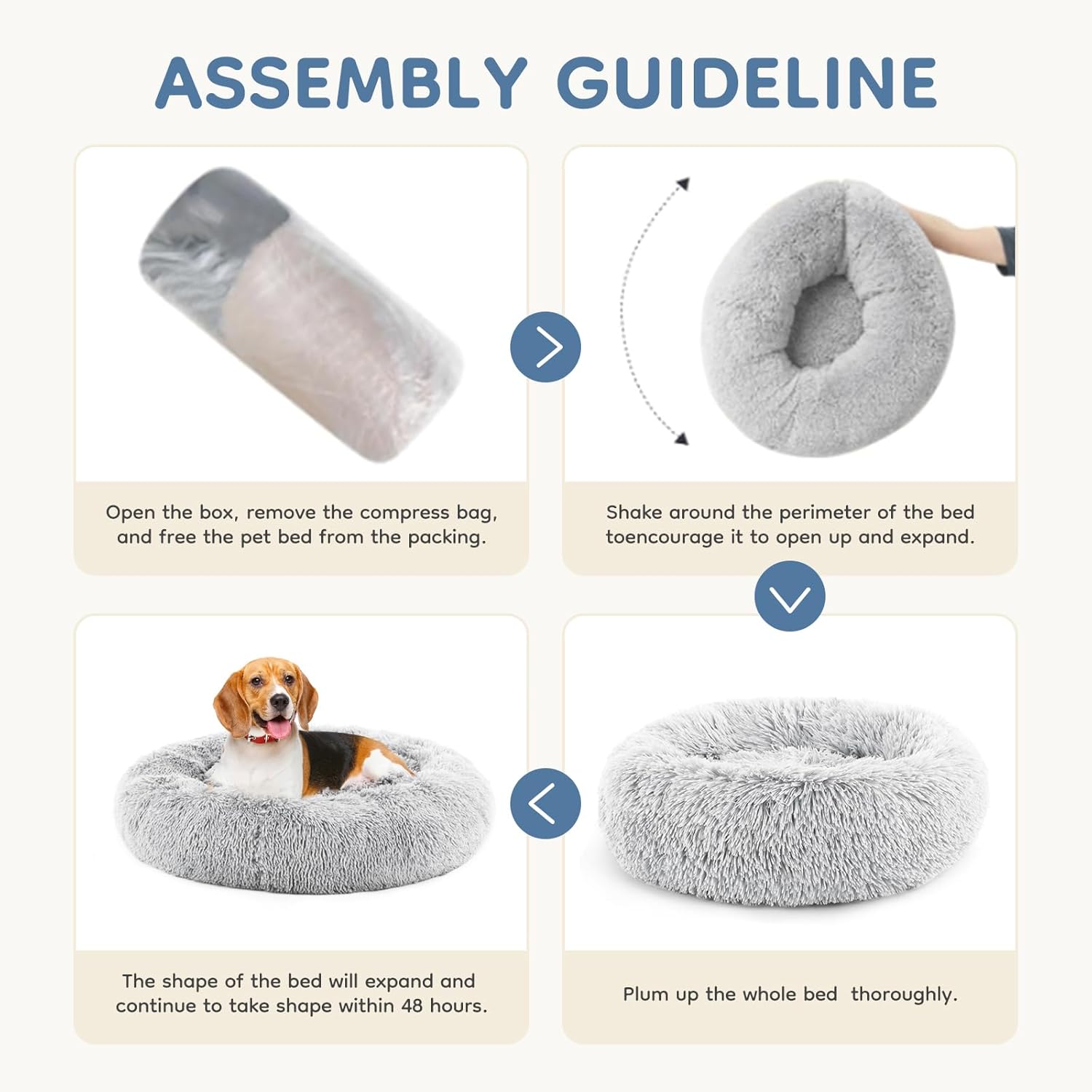 ASSEMBLY GUIDELINE

Open the box, remove the compress bag, and free the pet bed from the packing.

Shake around the perimeter of the bed toencourage it to open up and expand.

Plum up the whole bed thoroughly.

The shape of the bed will expand and continue to take shape within 48 hours.