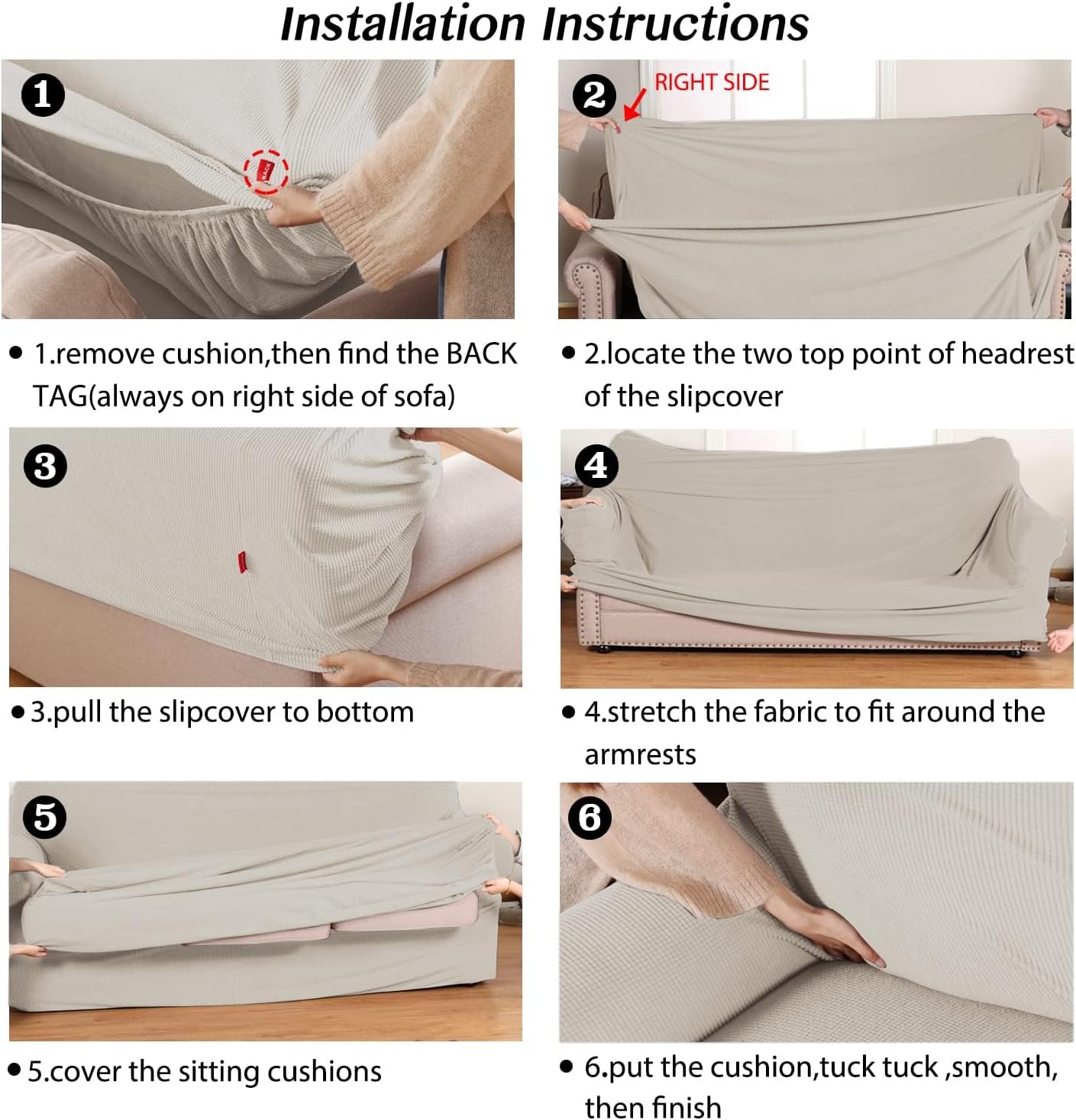 Installation Instructions

1

BACK

• 1.remove cushion,then find the BACK TAG(always on right side of sofa)

2

RIGHT SIDE

• 2.locate the two top point of headrest of the slipcover

3

• 3.pull the slipcover to bottom

4

• 4.stretch the fabric to fit around the armrests

5

• 5.cover the sitting cushions

6

• 6.put the cushion,tuck tuck ,smooth, then finish