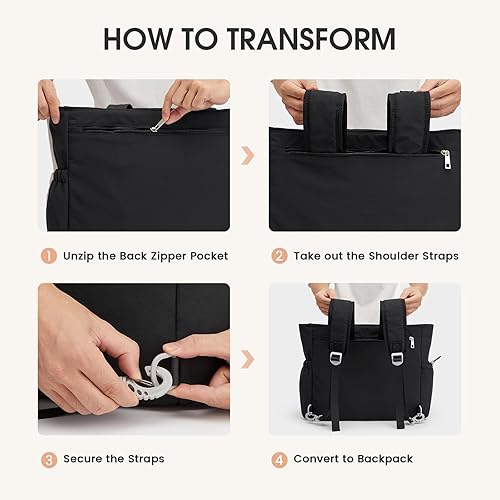 HOW TO TRANSFORM

1 Unzip the Back Zipper Pocket

2 Take out the Shoulder Straps

3 Secure the Straps

4 Convert to Backpack