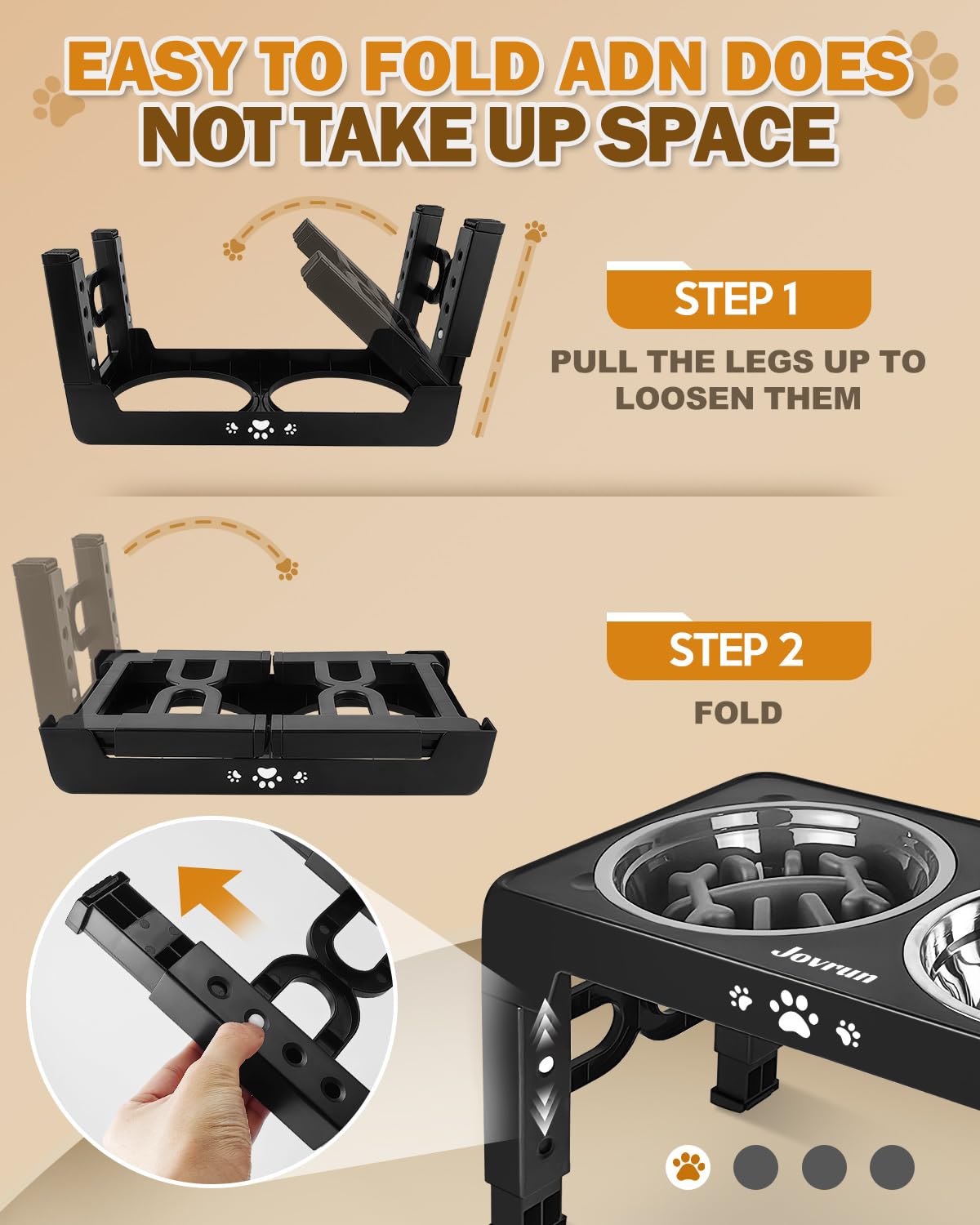 EASY TO FOLD ADN DOES NOT TAKE UP SPACE

STEP 1

PULL THE LEGS UP TO LOOSEN THEM

STEP 2

FOLD

Jovrun